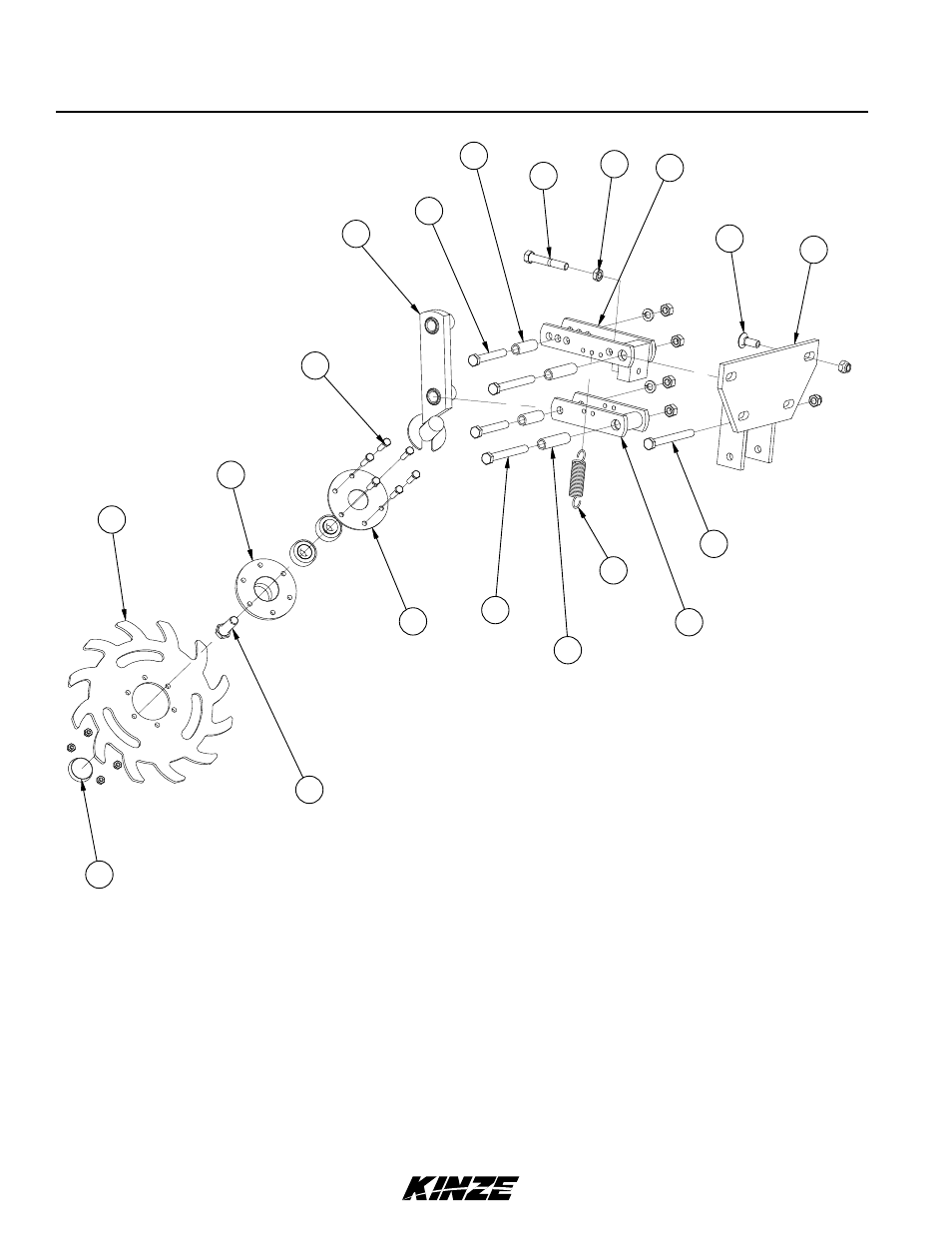 KINZE