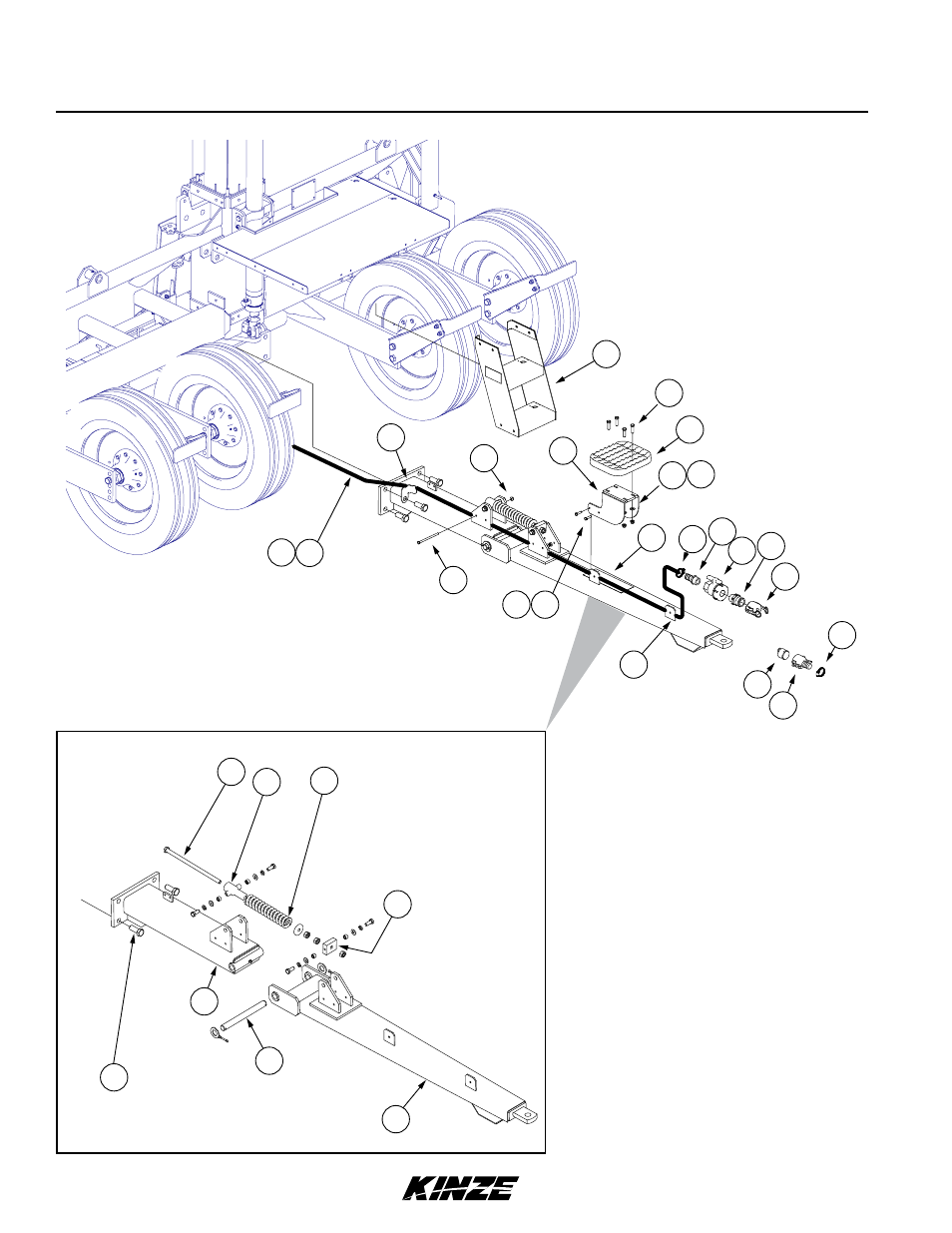 KINZE