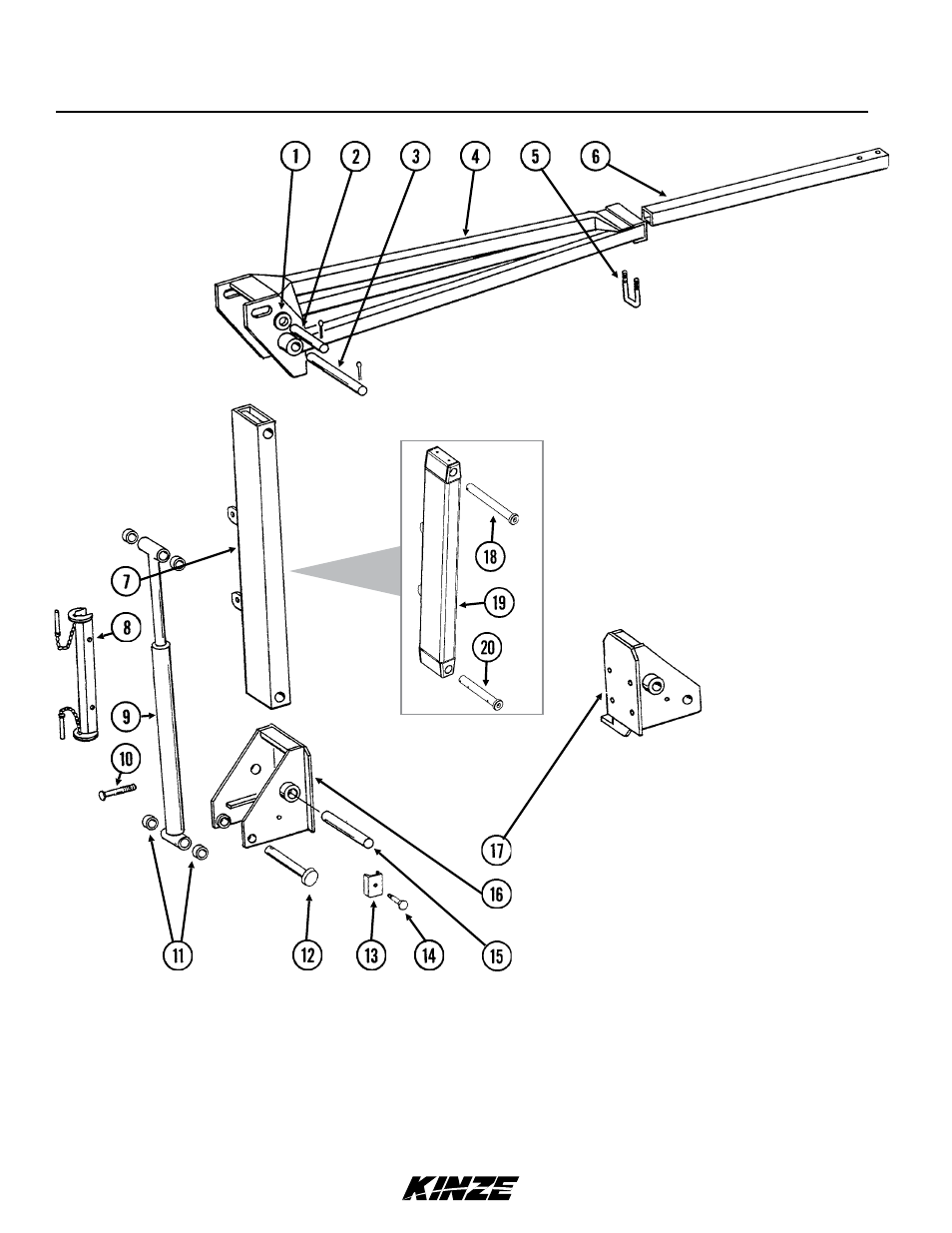 1
2
3
4
5
6
7
8
9
10
11
12
13
14
15
16
17
18
19
20
KINZE