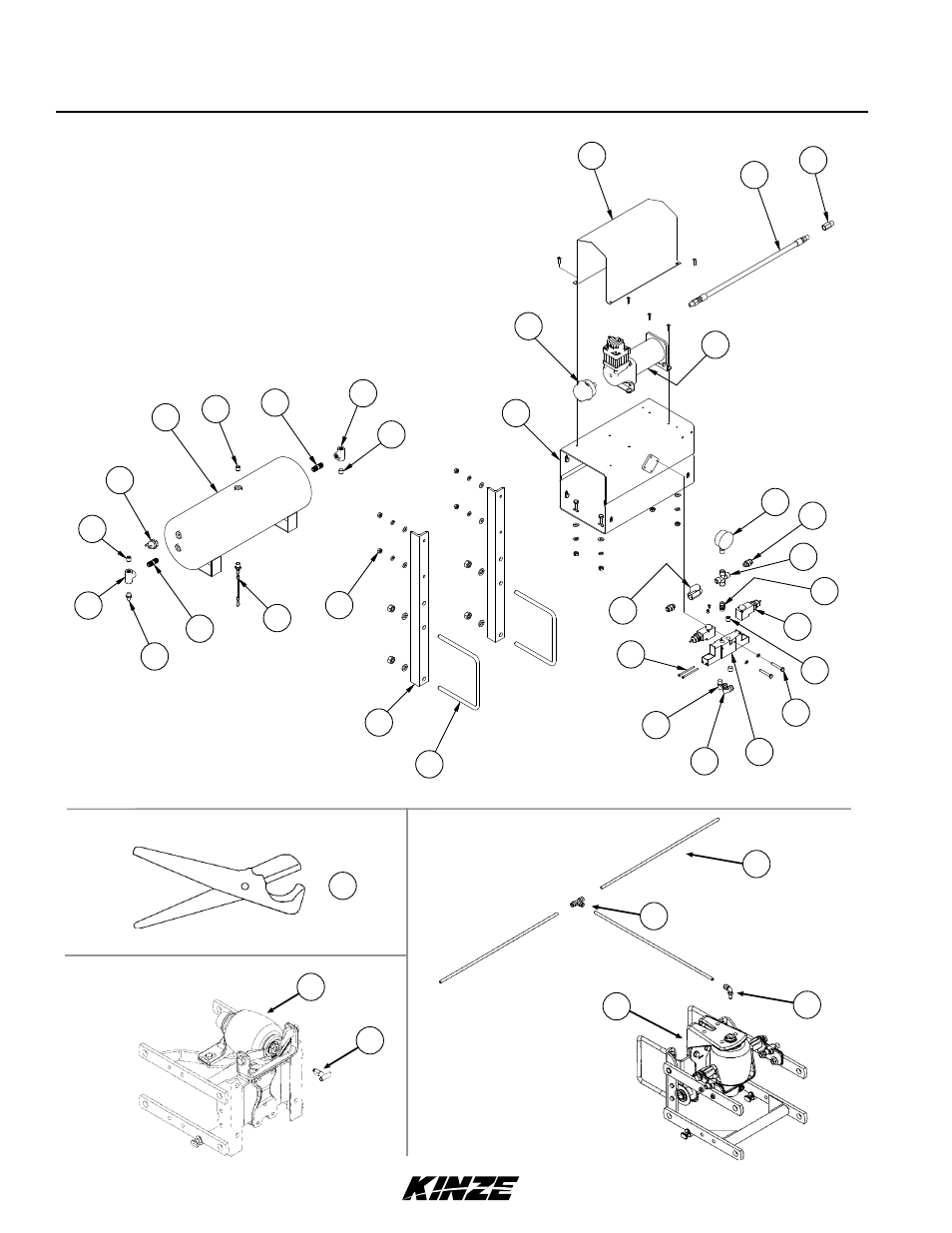 KINZE