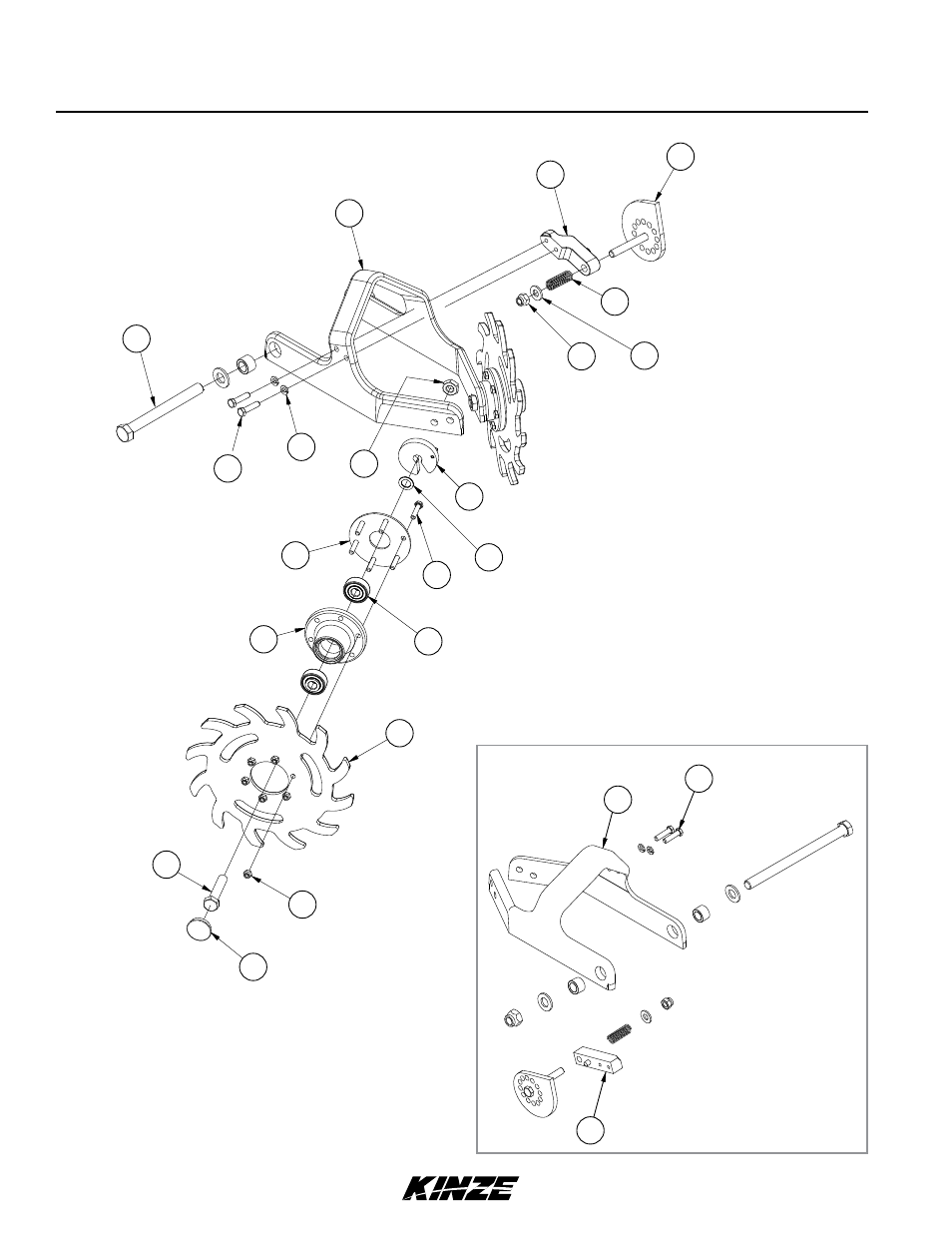 KINZE