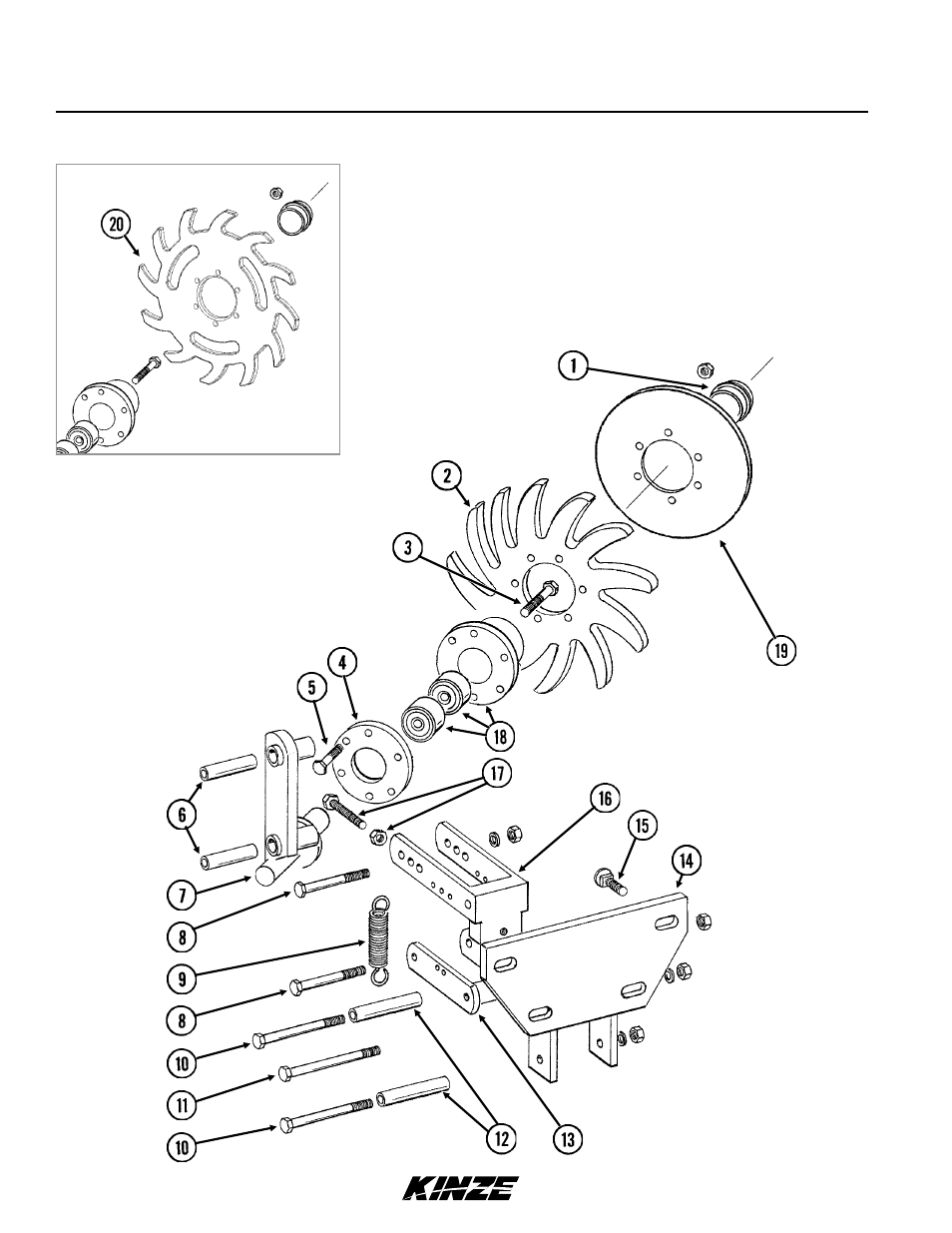 20

1

2

3

19

4

5

18

17

6

16

15

14

7

8

9

8

10

11

10

12

13

KINZE