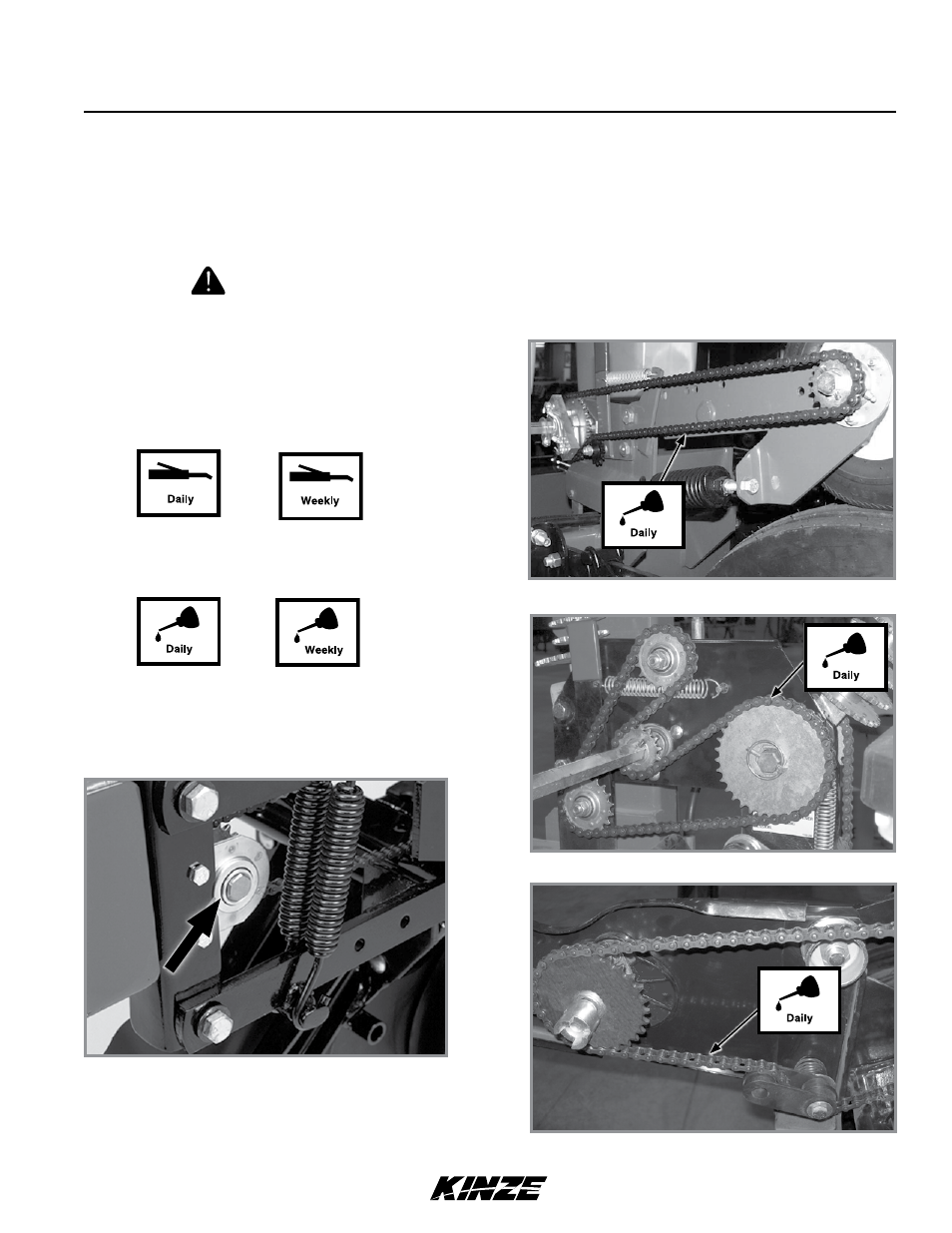 Daily

Weekly

Daily

Weekly

Daily

Daily

Daily

KINZE