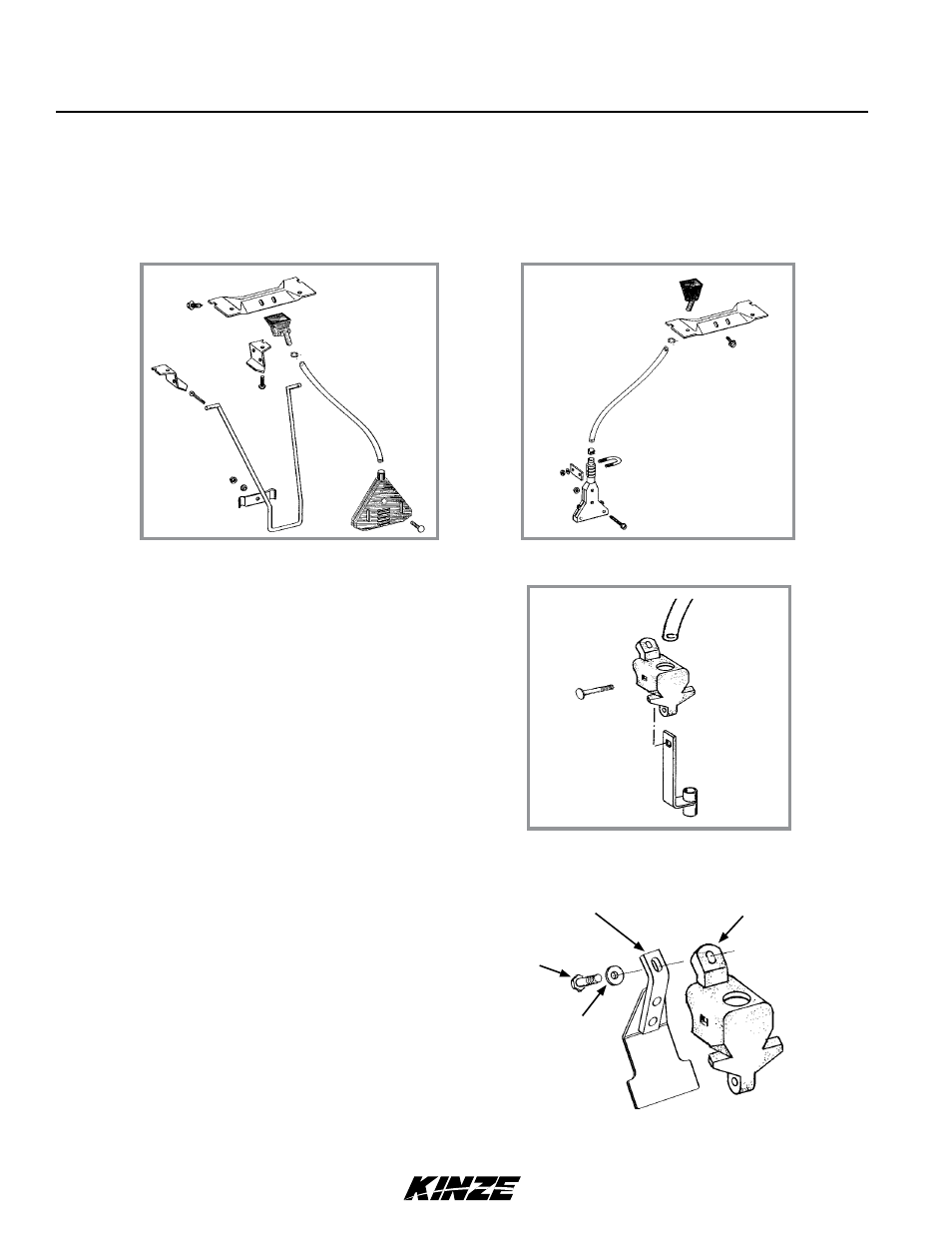 KINZE