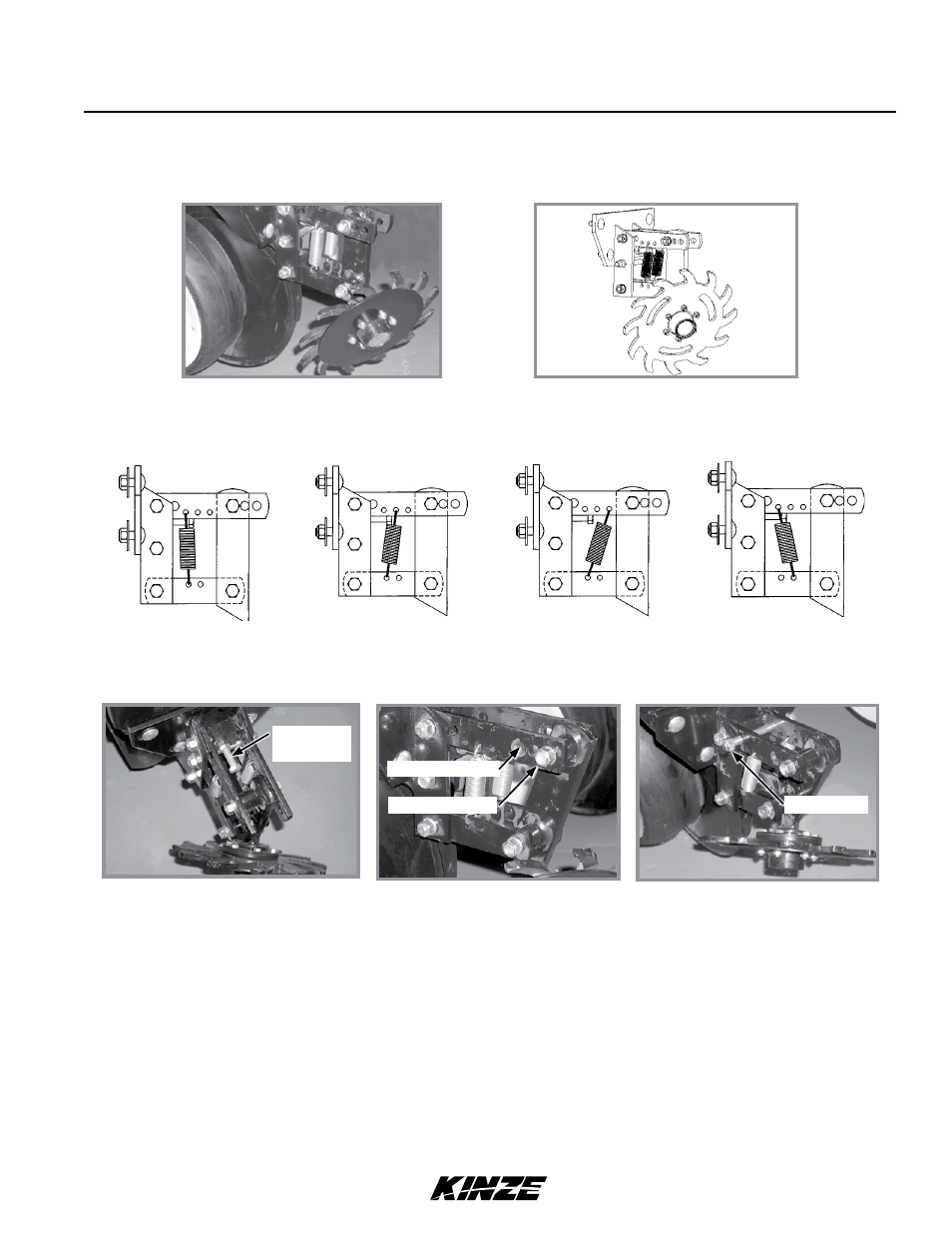 KINZE