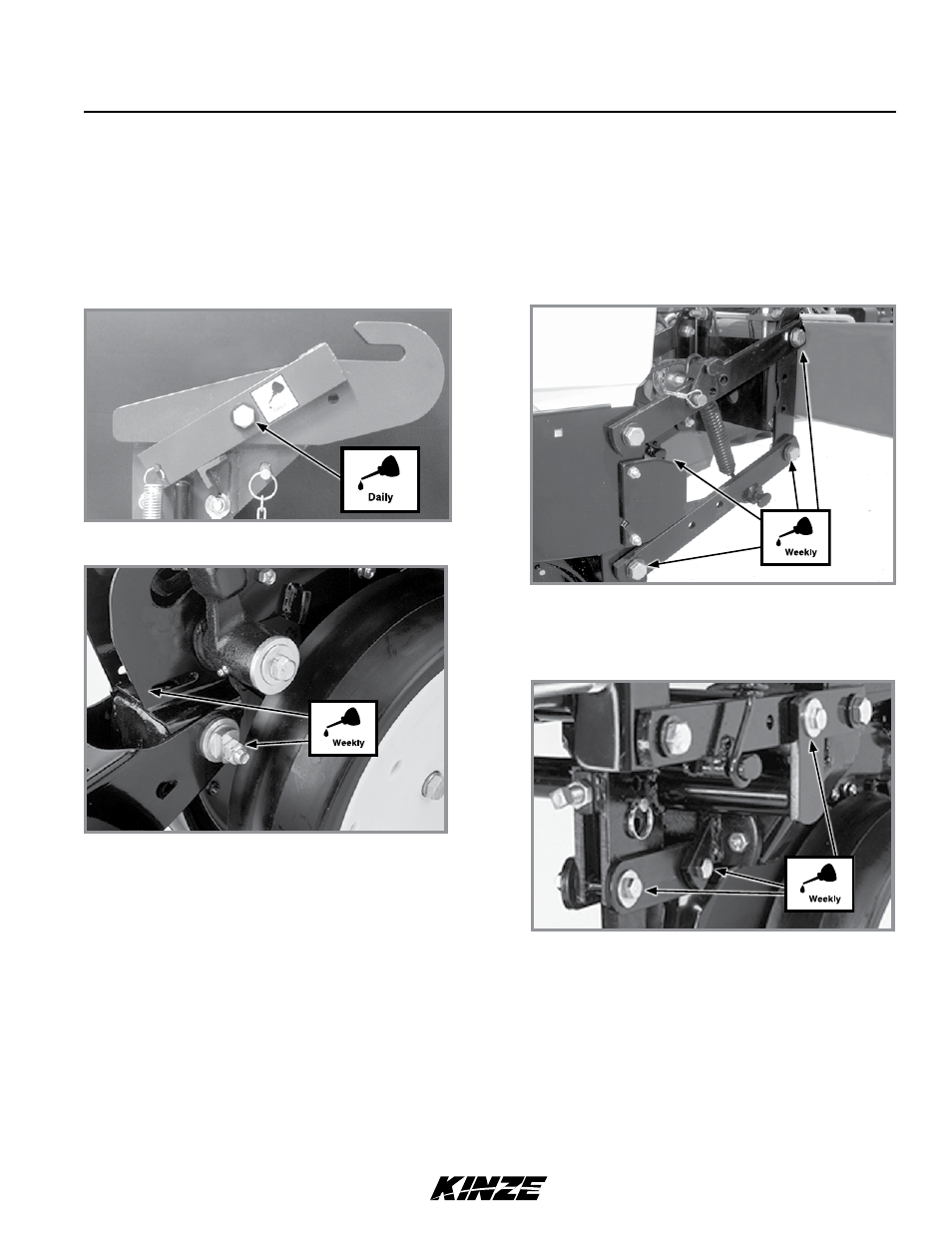 Daily

Weekly

Weekly

Weekly

KINZE