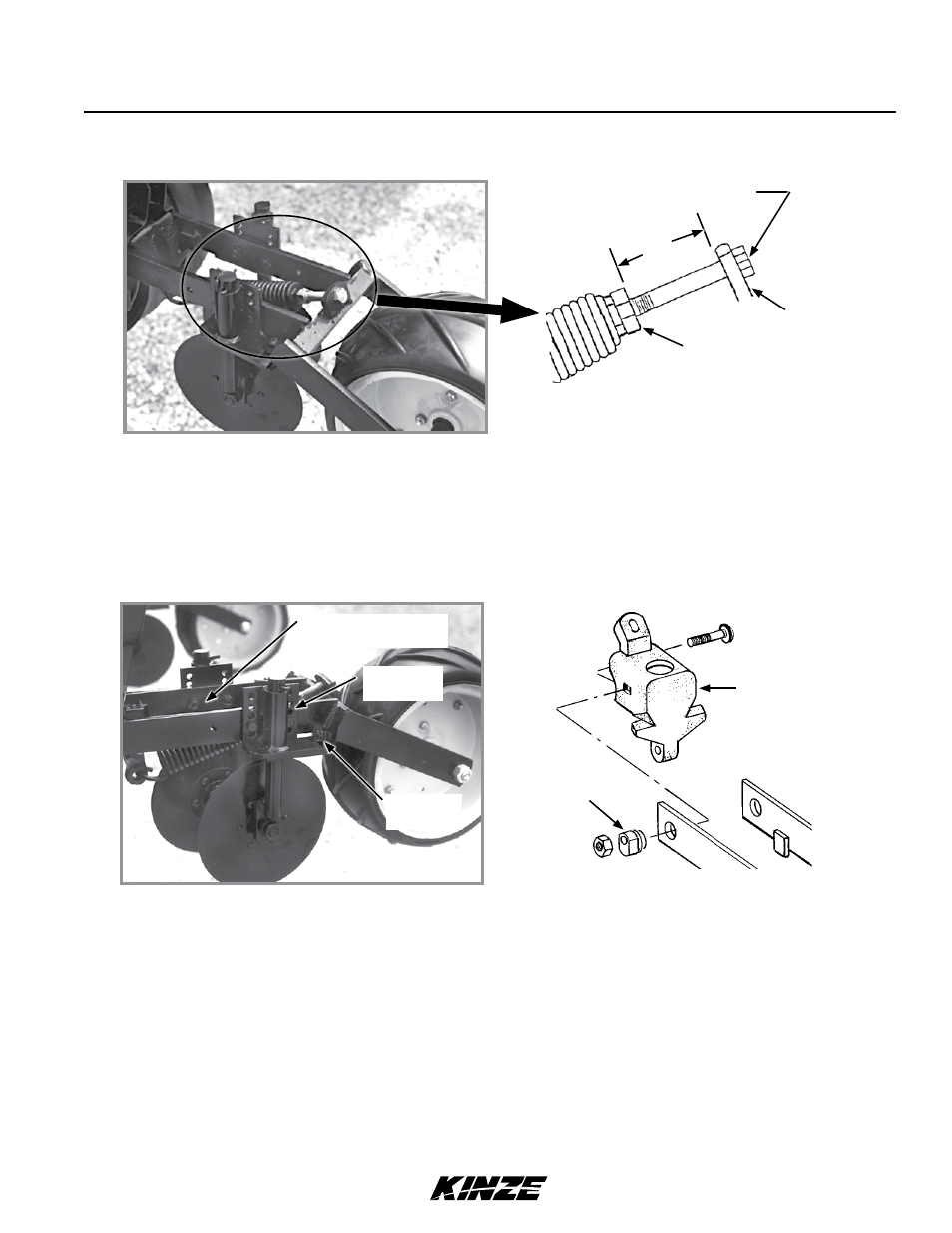 KINZE