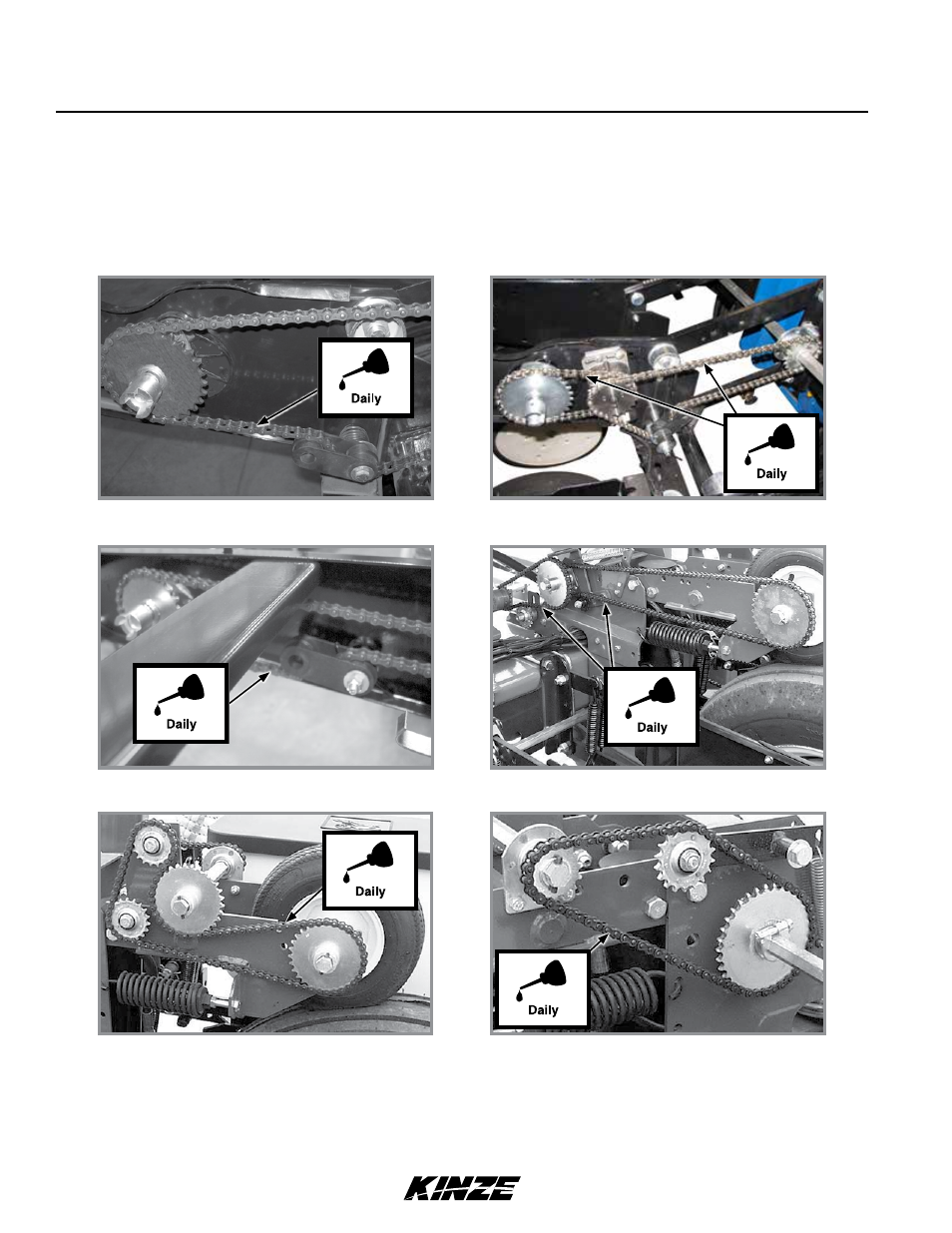 Daily

Daily

Daily

Daily

Daily

Daily

KINZE