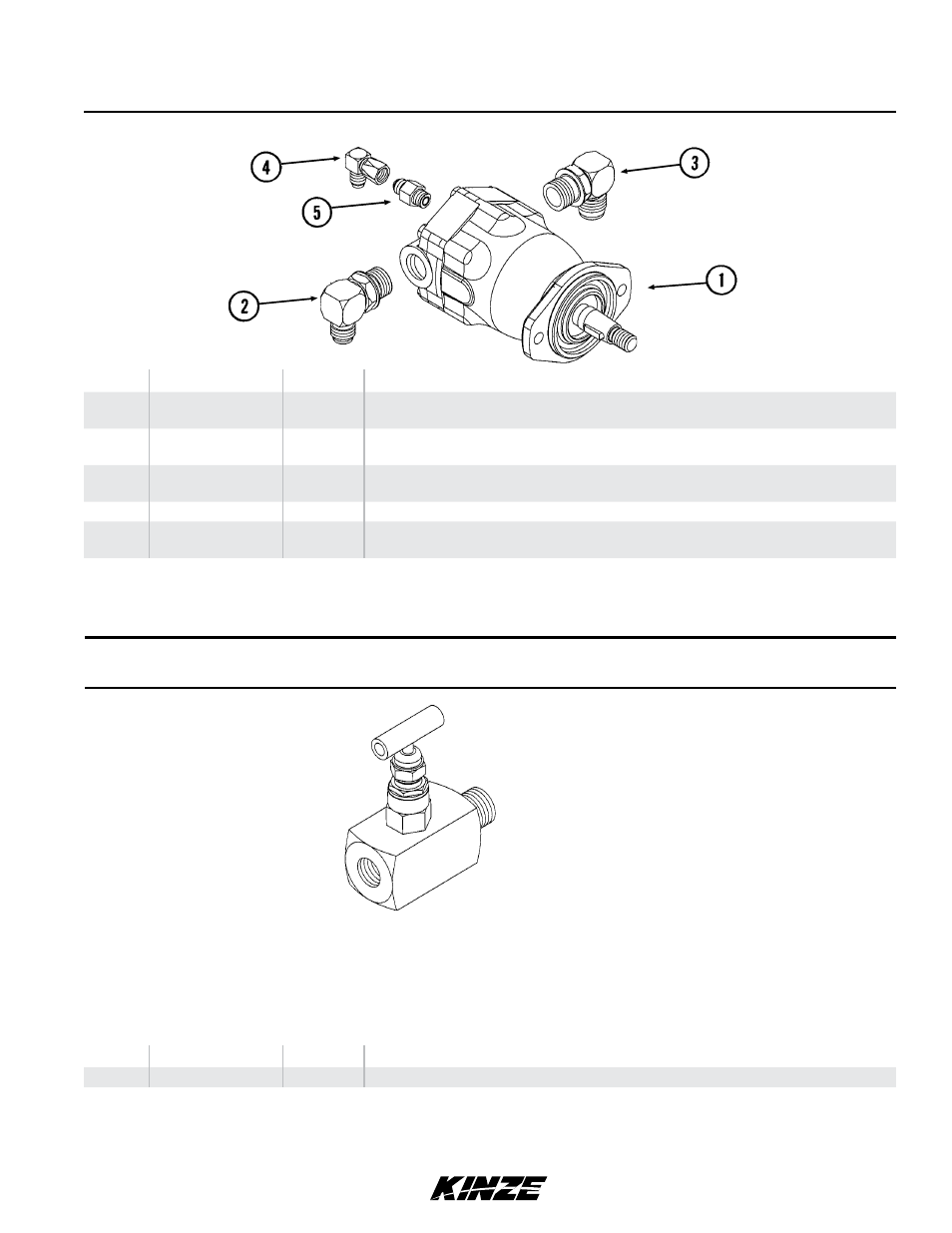 4

3

5

1

2

KINZE