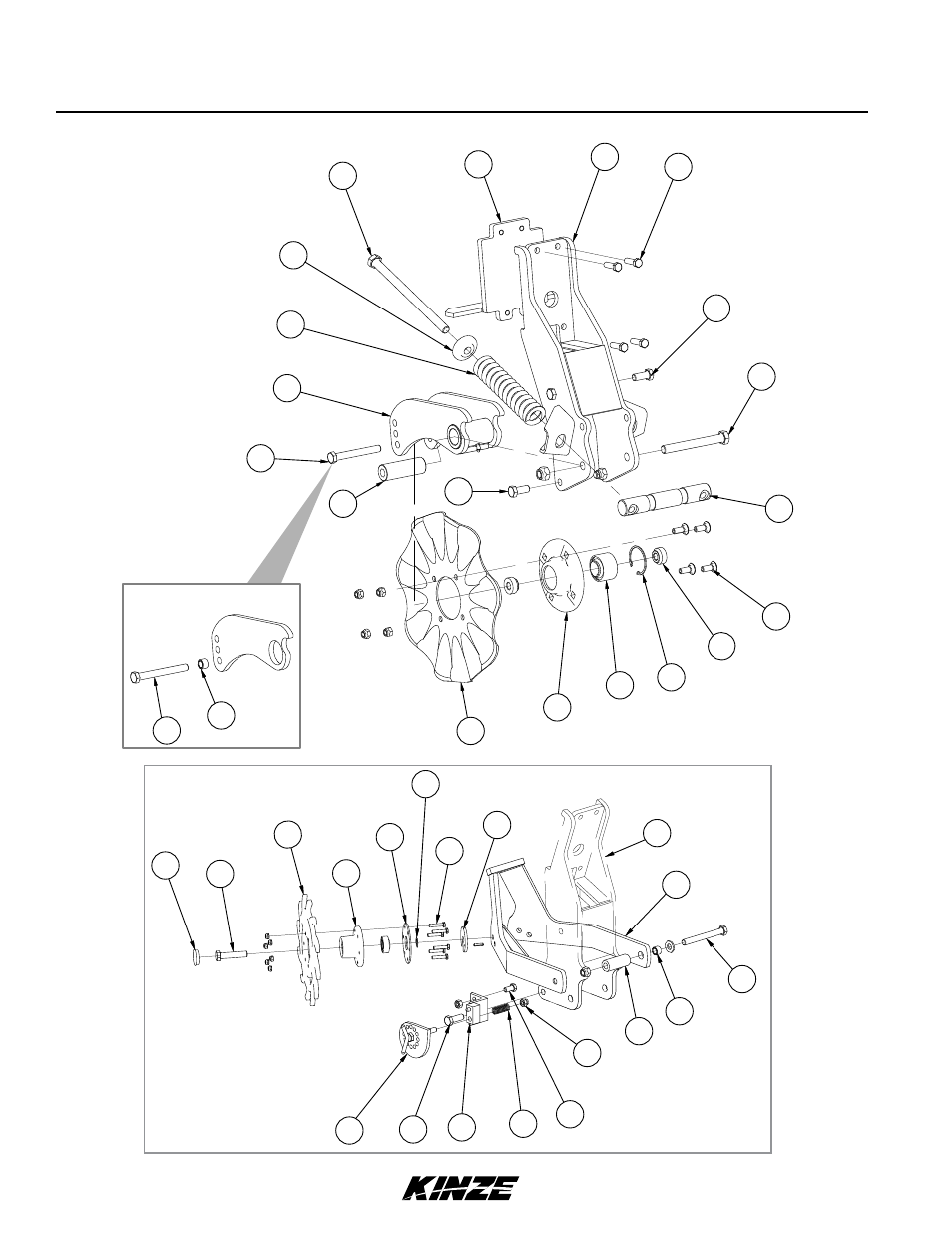 KINZE