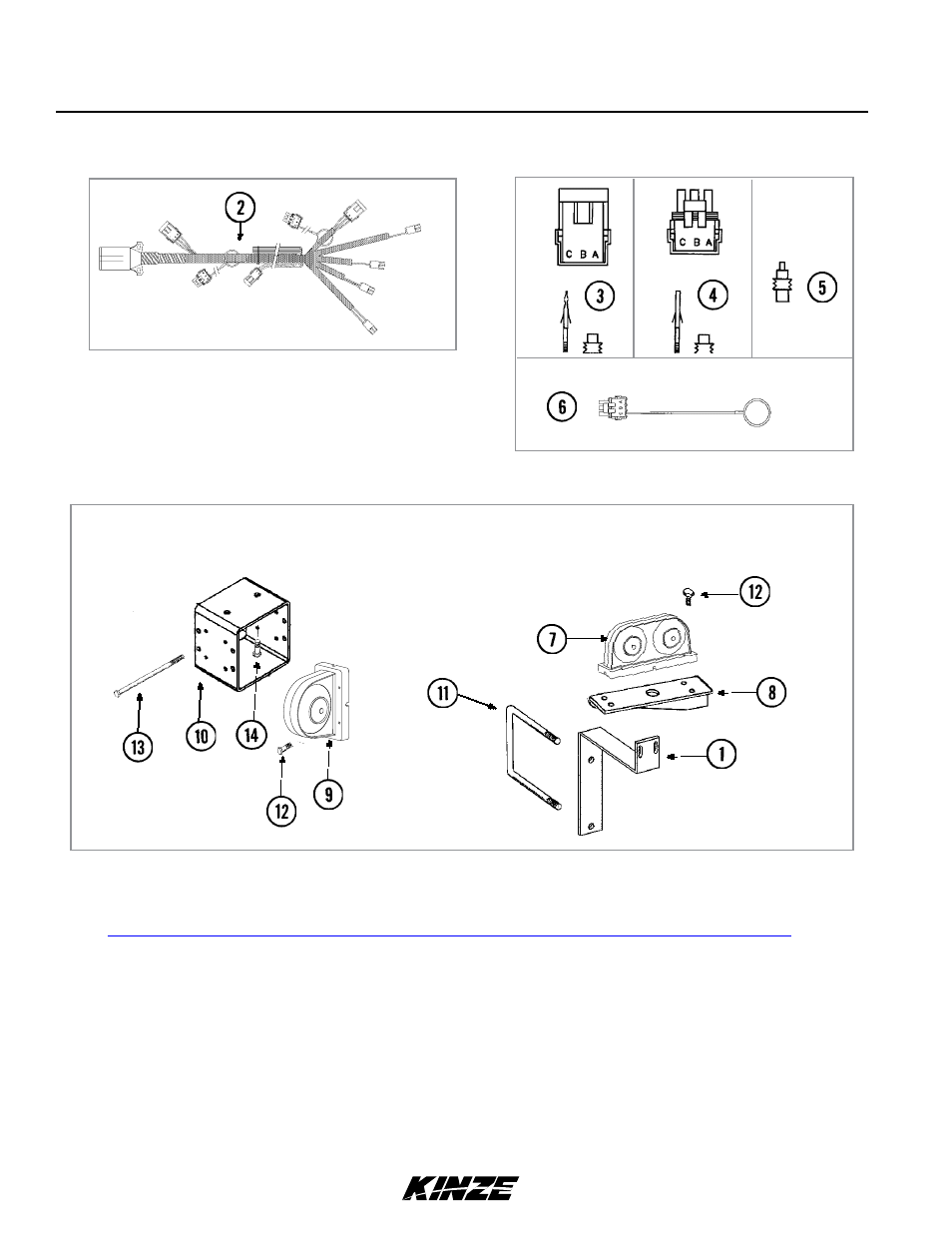 2

C B A
3

C B A
4

5

6

12
7
8
11
1

13
10
14
12
9

KINZE