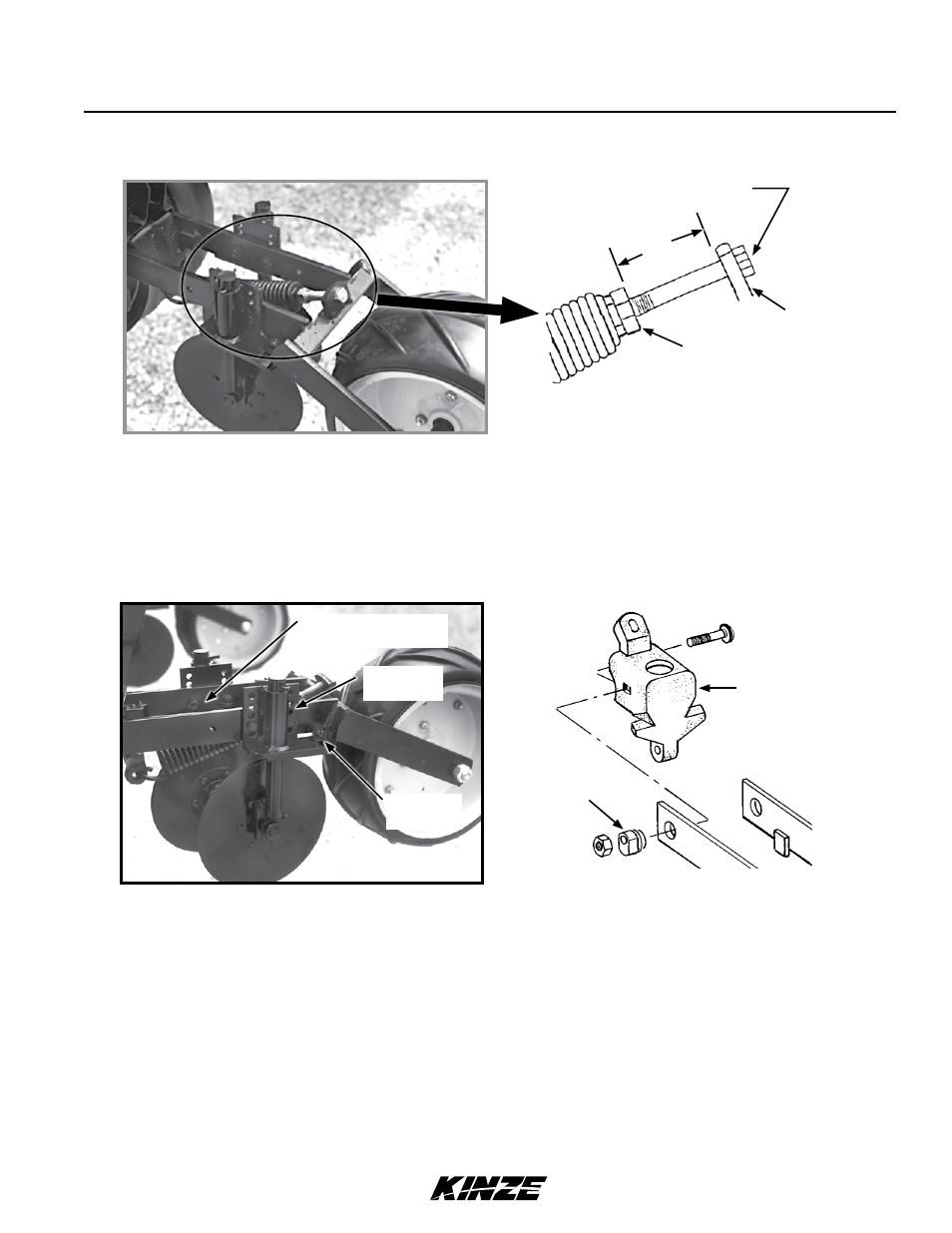 KINZE