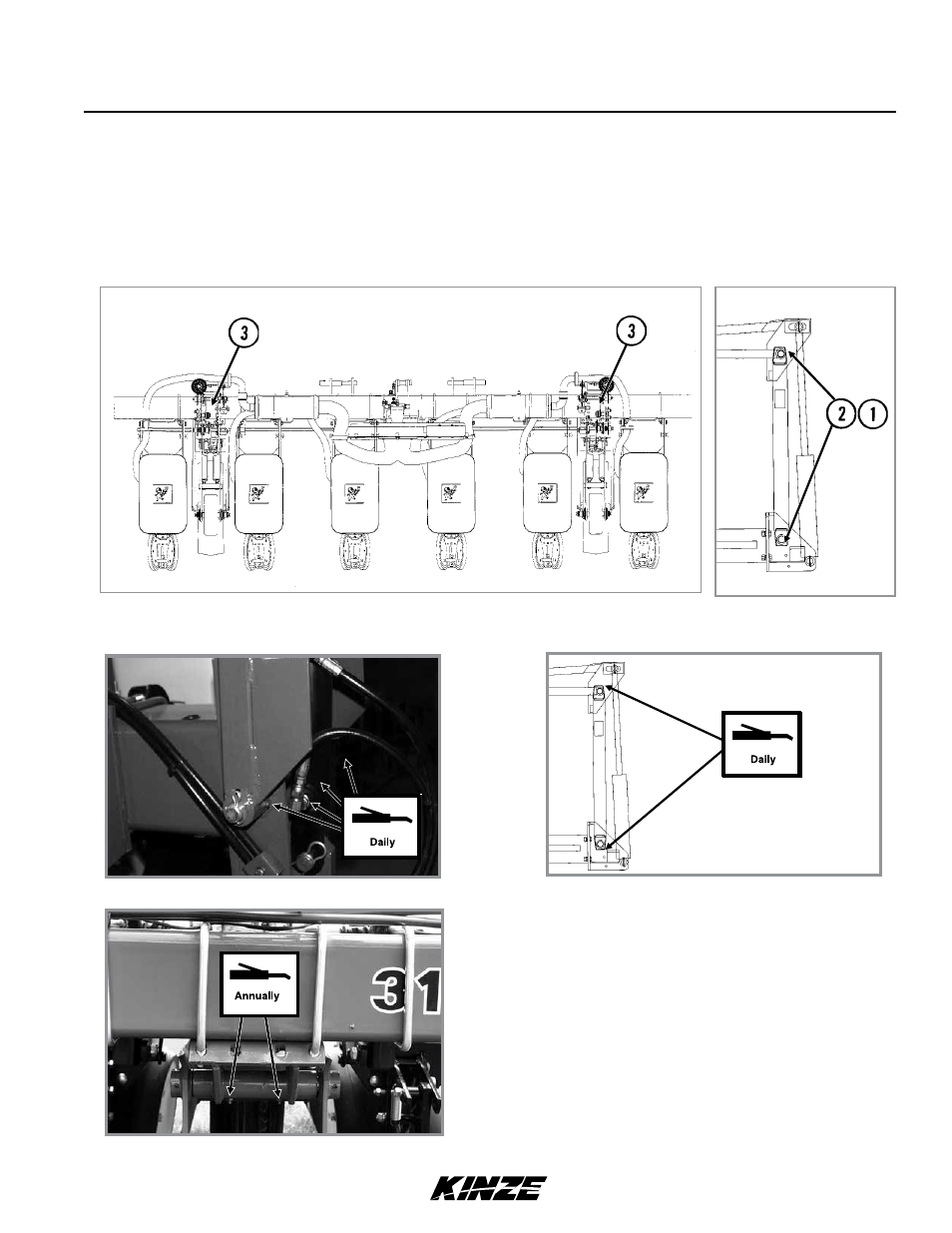 3

3

2 1

Daily

Daily

Annually

31

KINZE