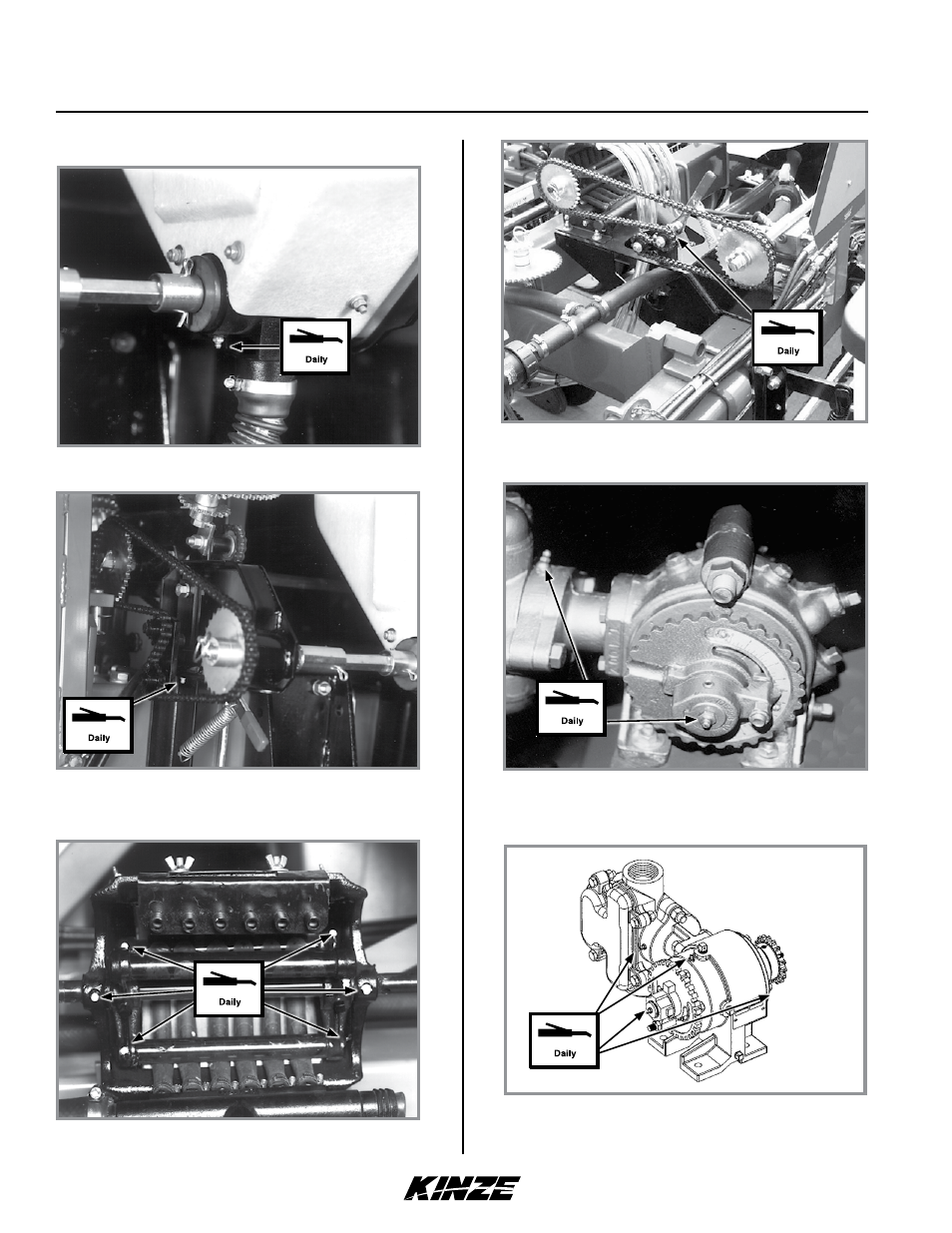 Daily

Daily

Daily

Daily

Daily

Daily

KINZE