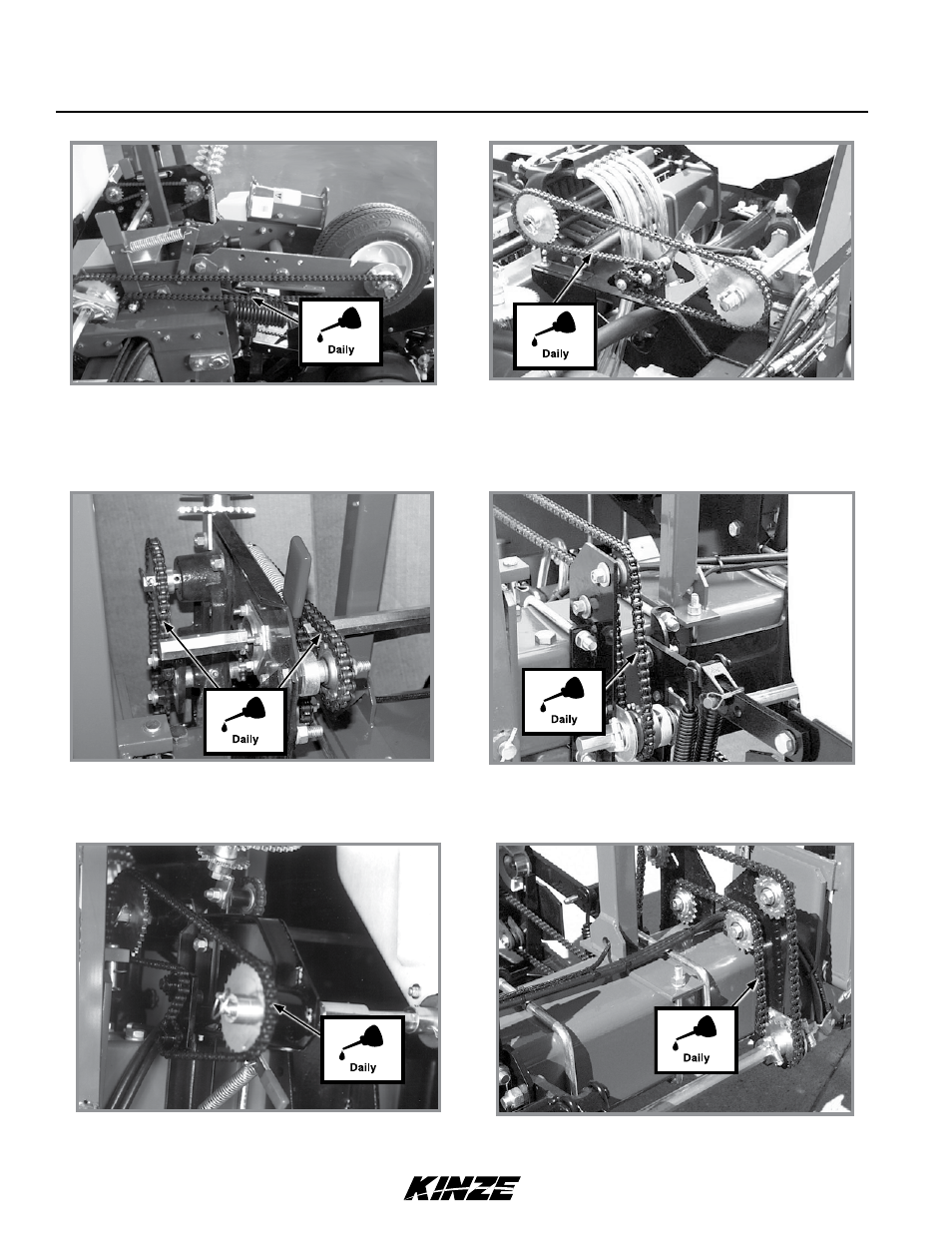 Daily

Daily

Daily

Daily

Daily

Daily

KINZE