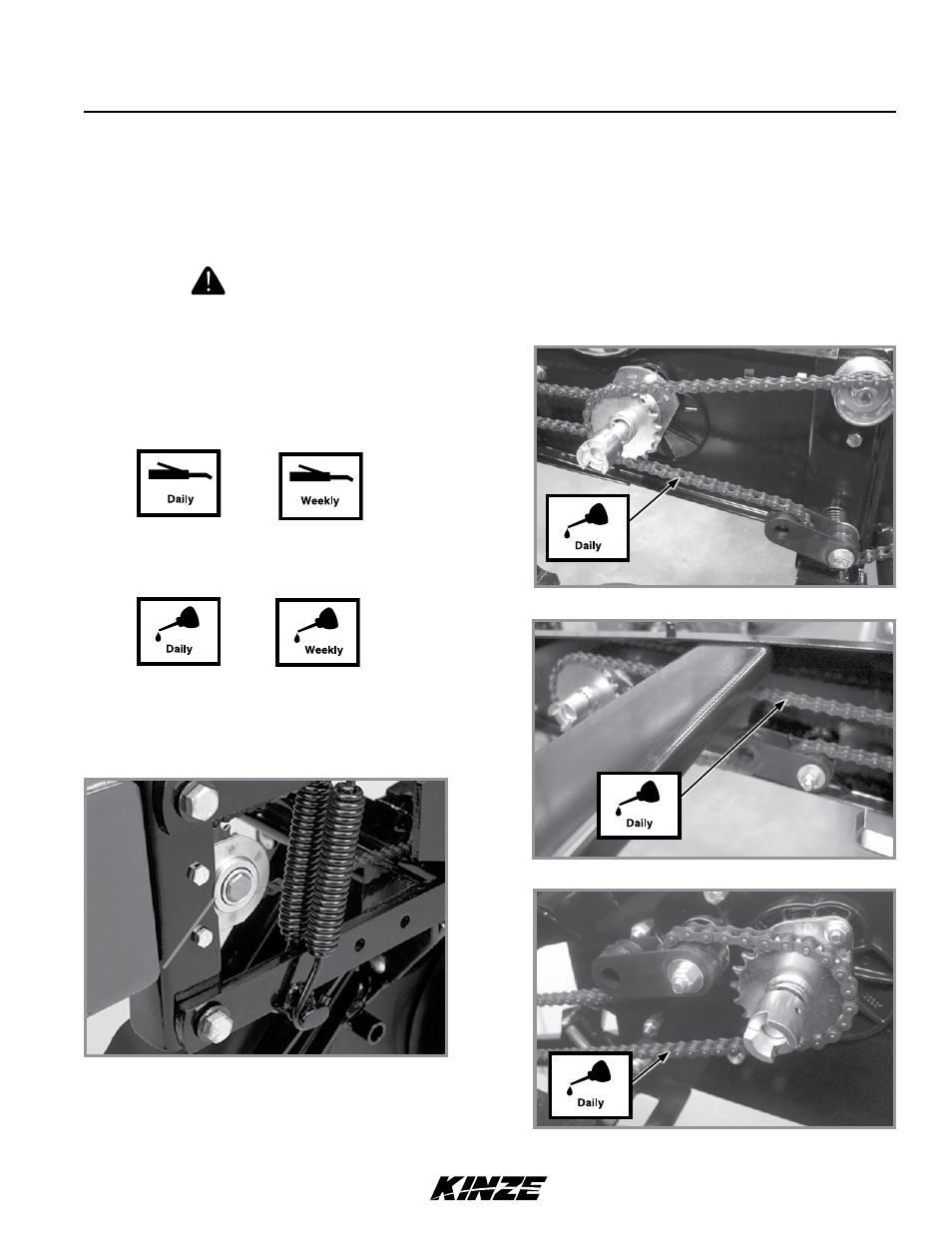 Daily

Weekly

Daily

Weekly

Daily

Daily

Daily

KINZE