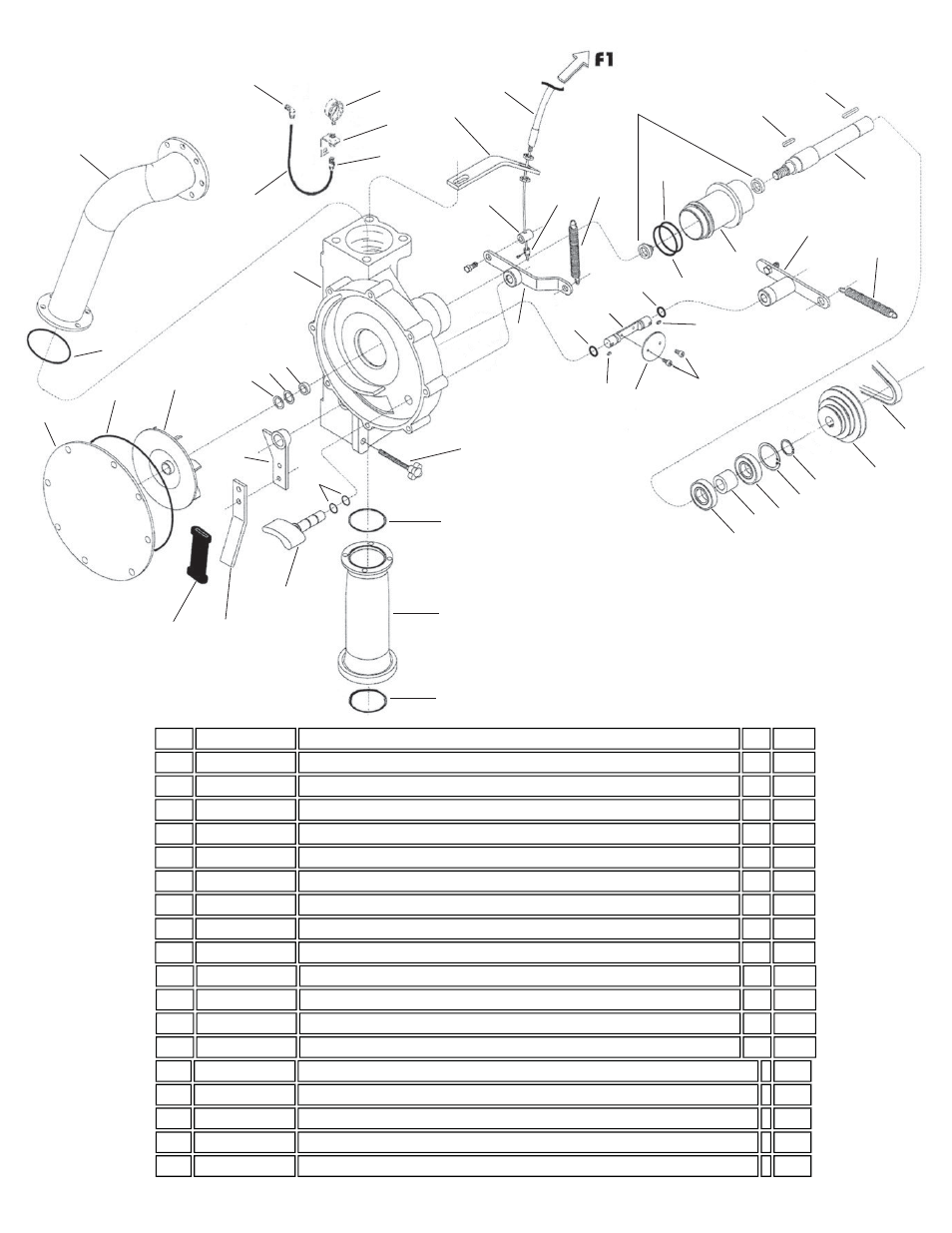 F1