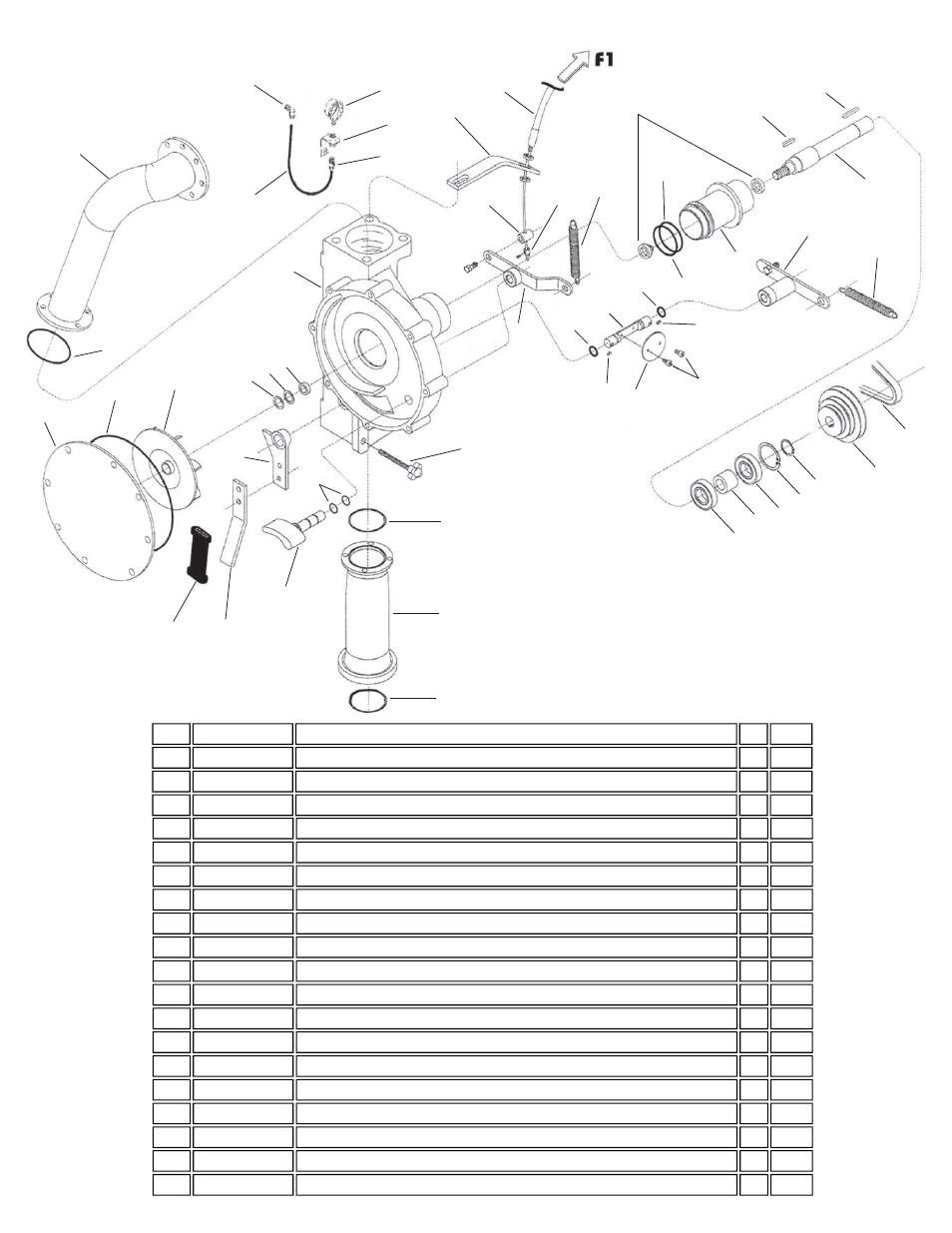 F1