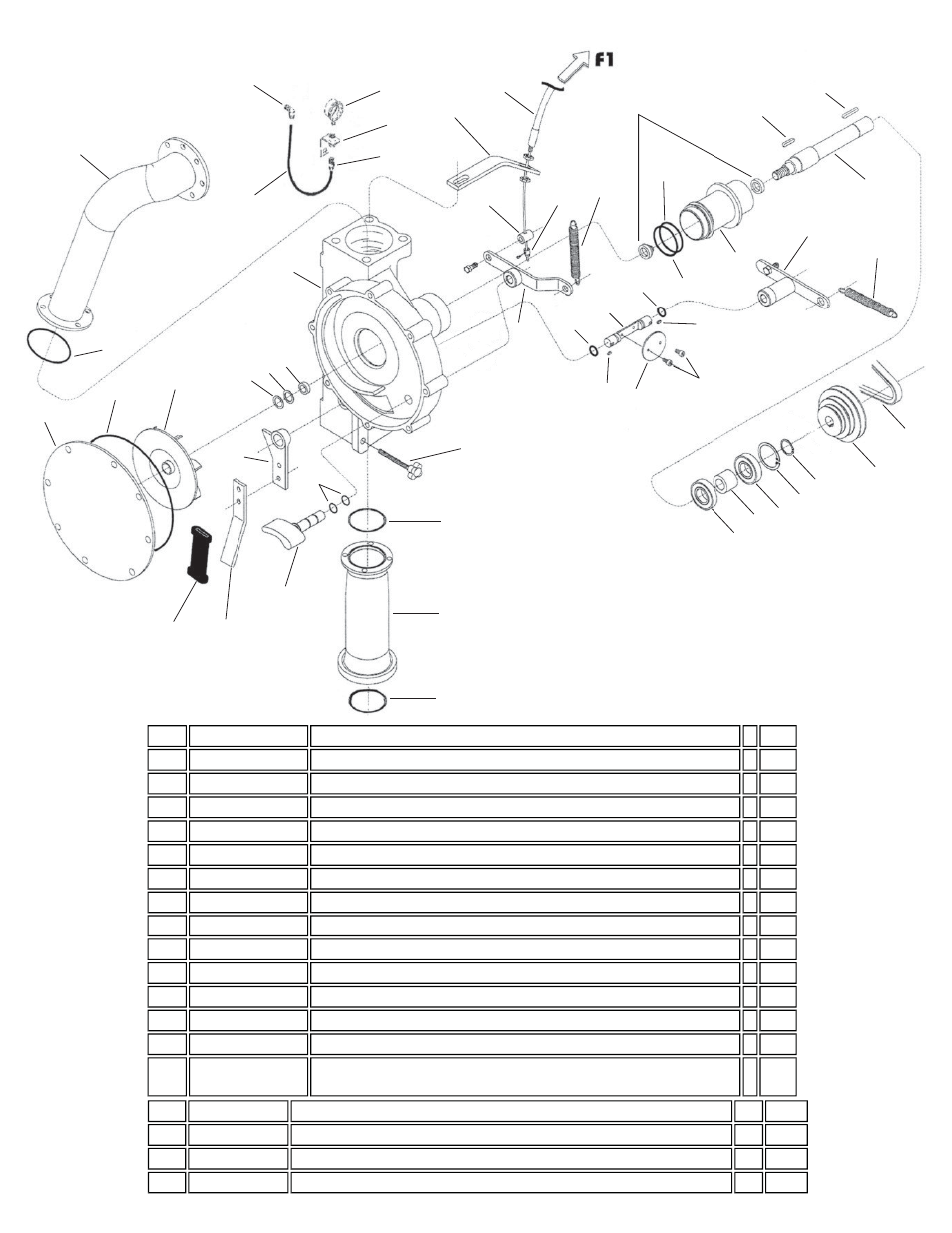 F1