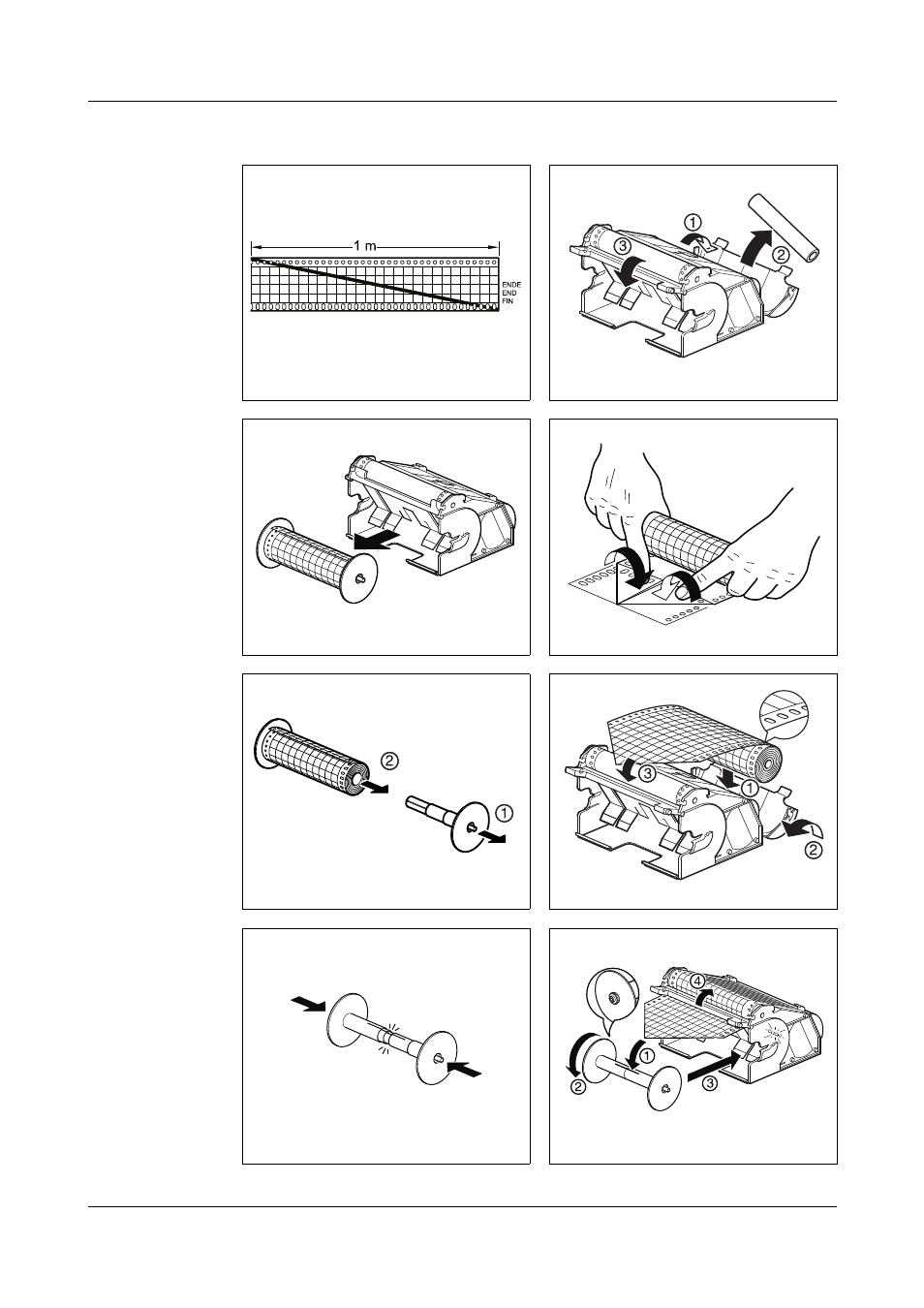 1 m
ENDE
END
FIN

1
2
3

2
1

3
1
2

4
1
2
3