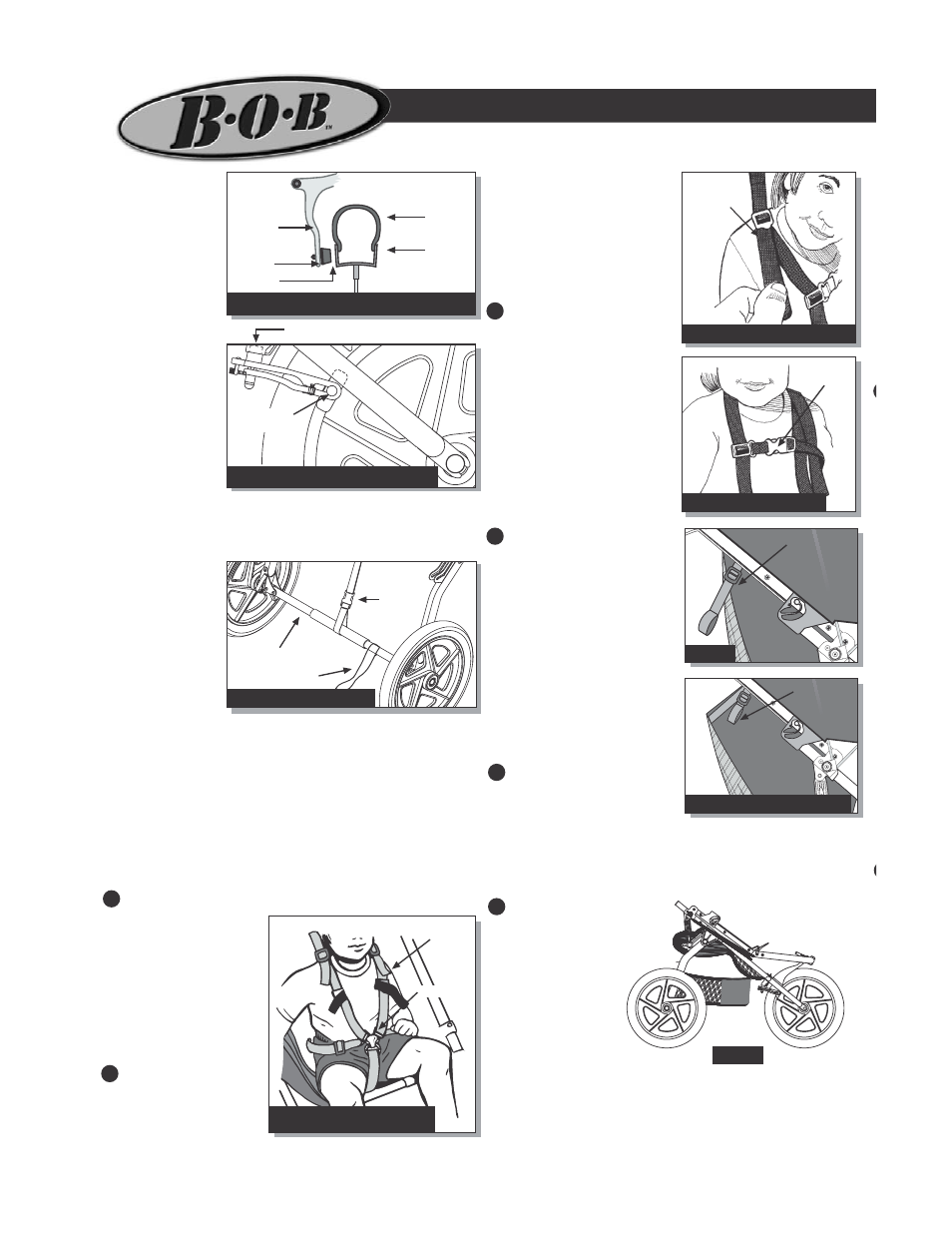 B·O·B™