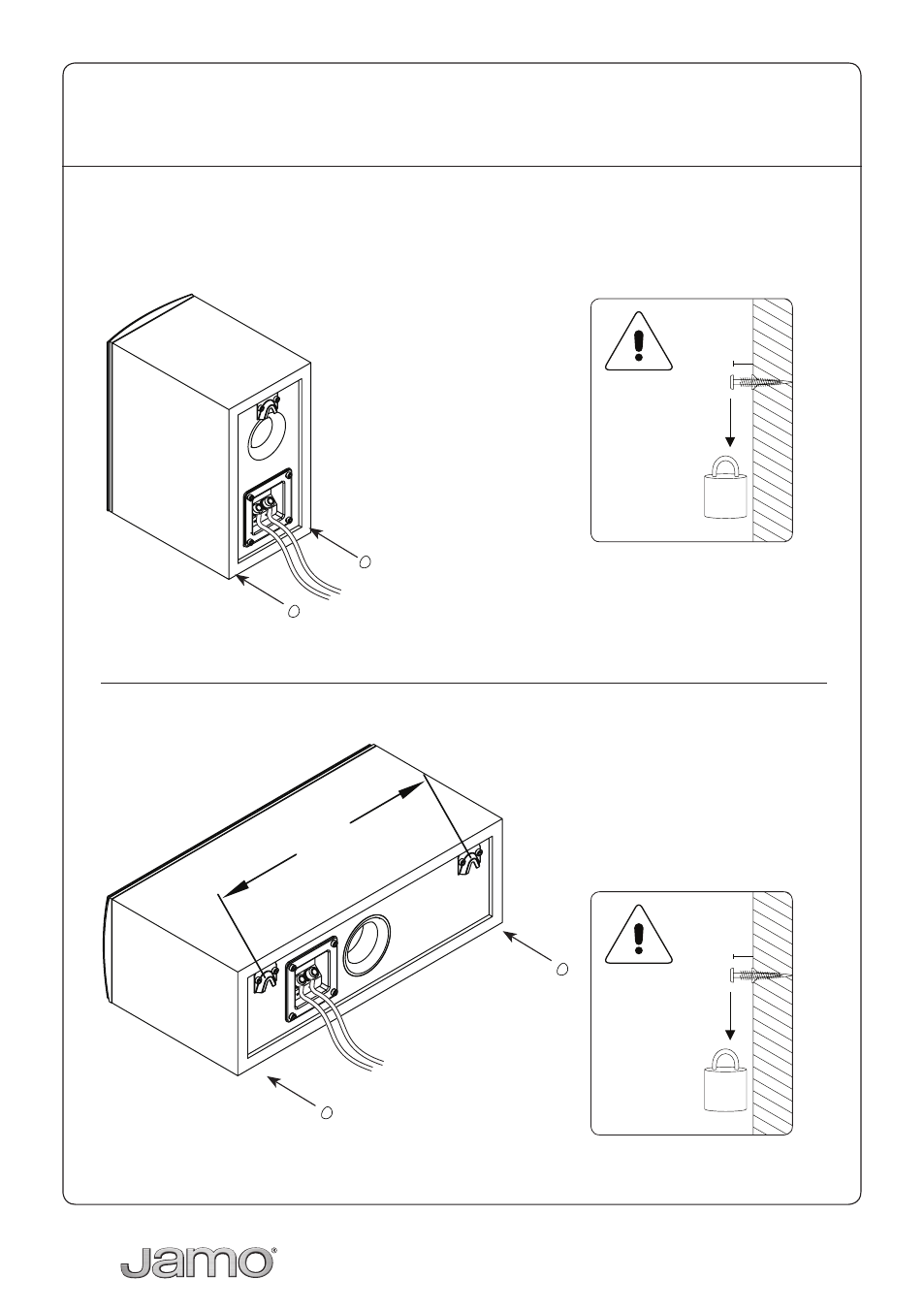 Jamo®