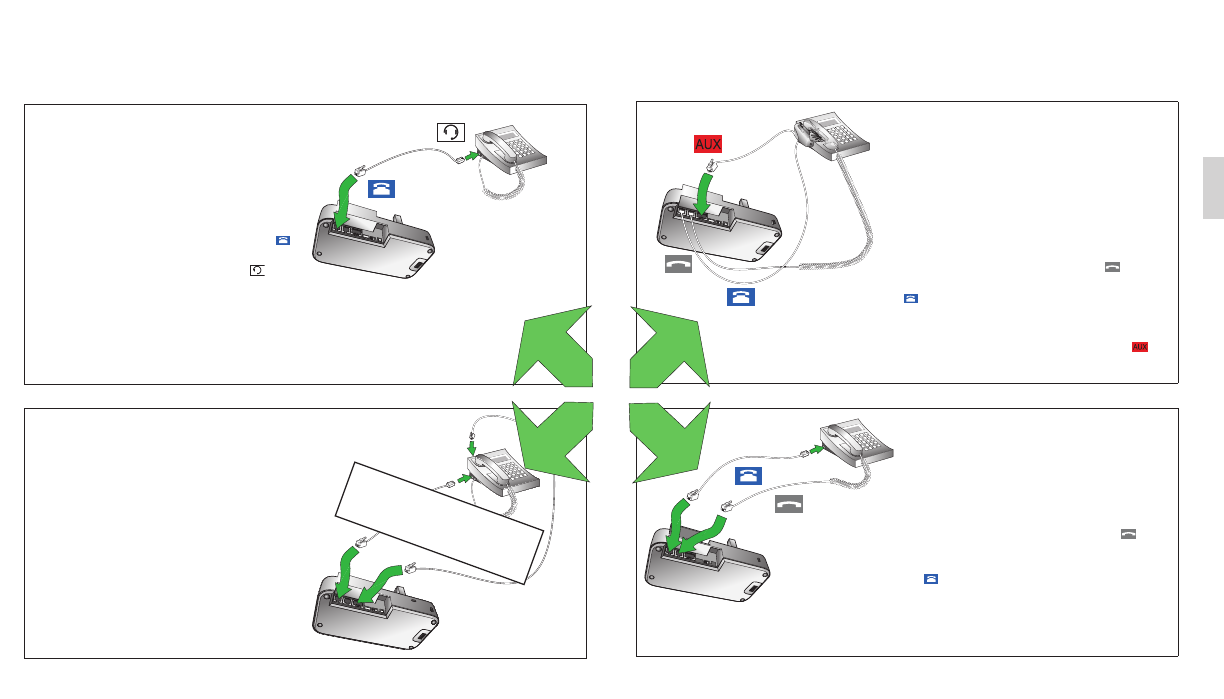 AUX

AUX