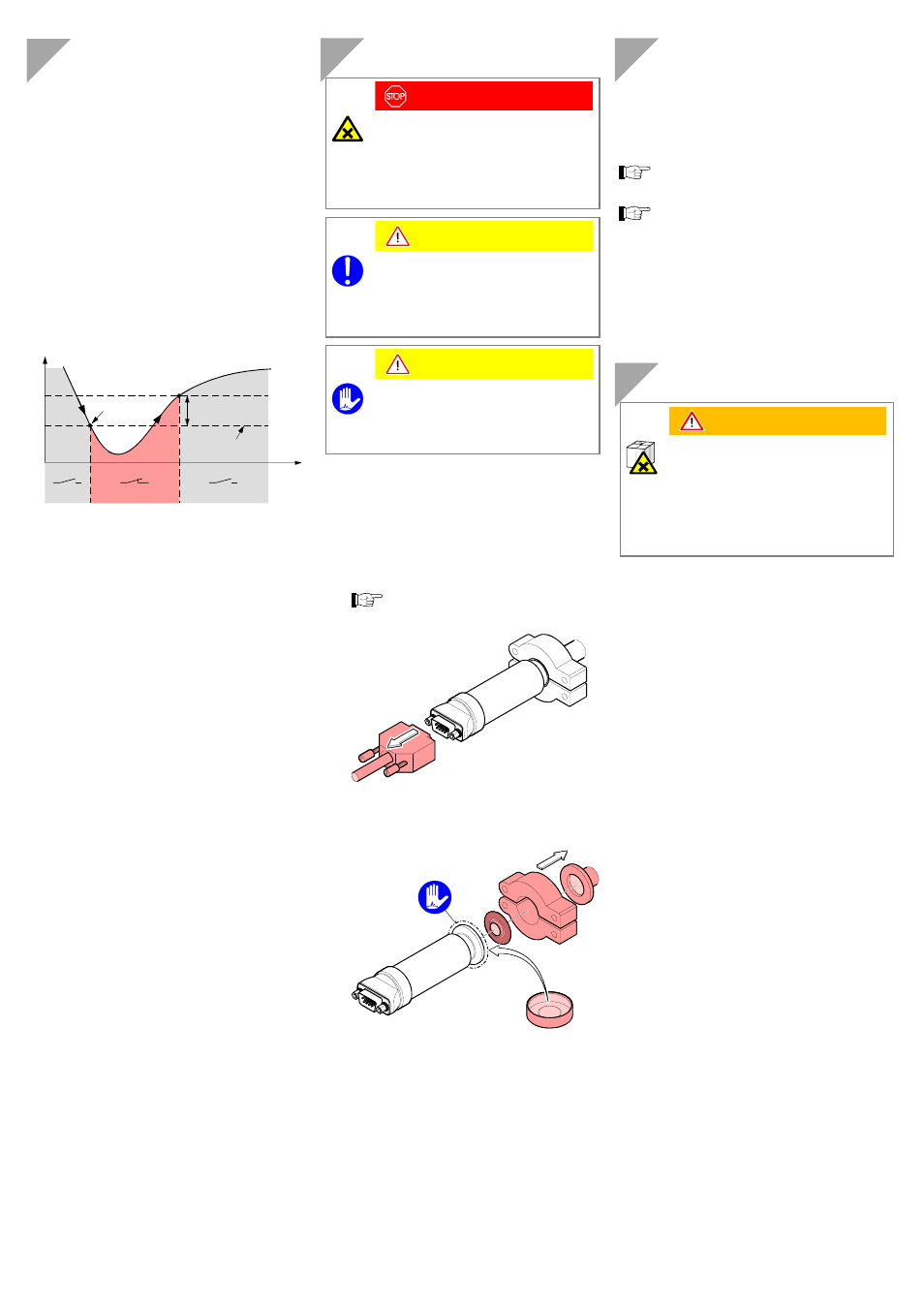 STOP