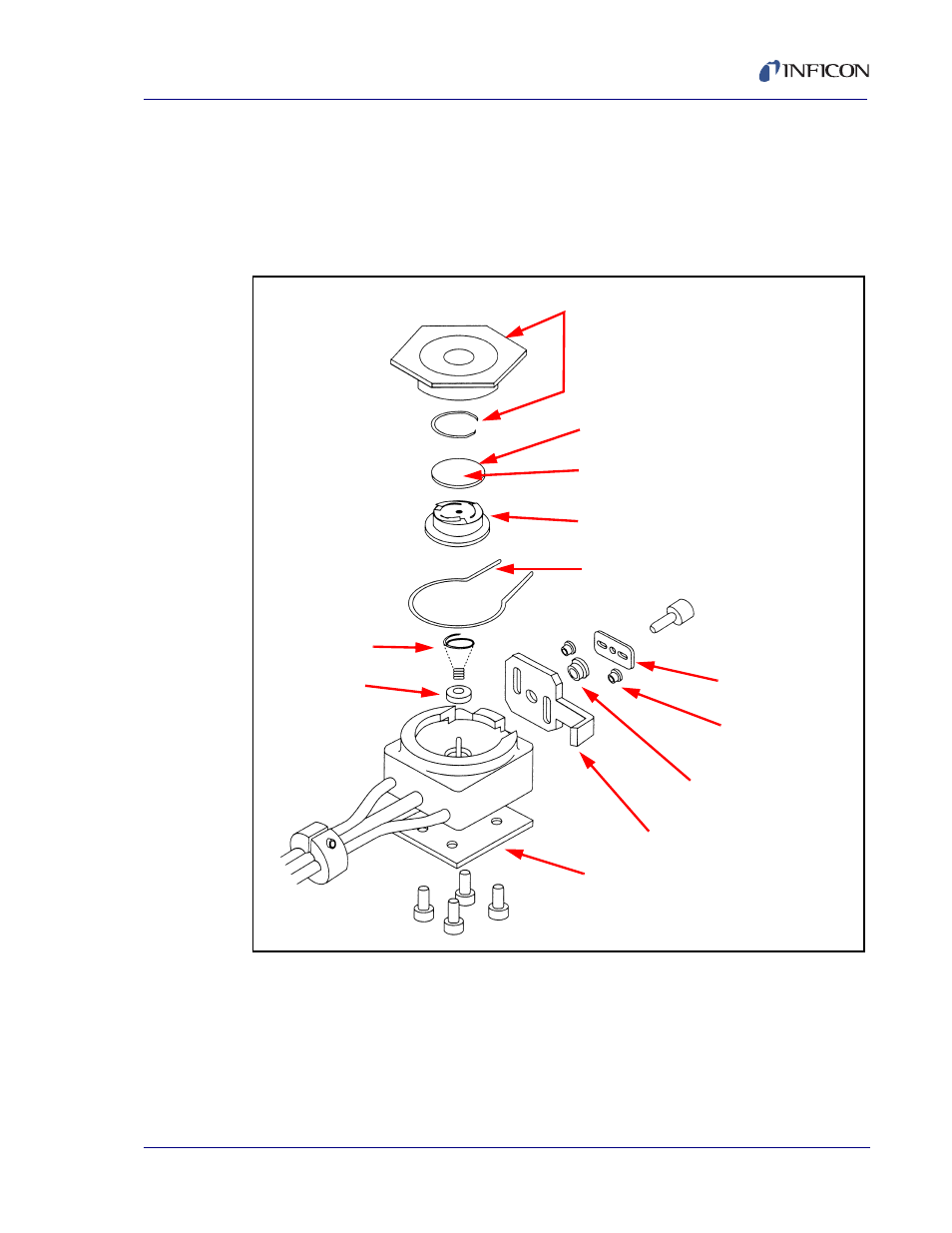 INFICON