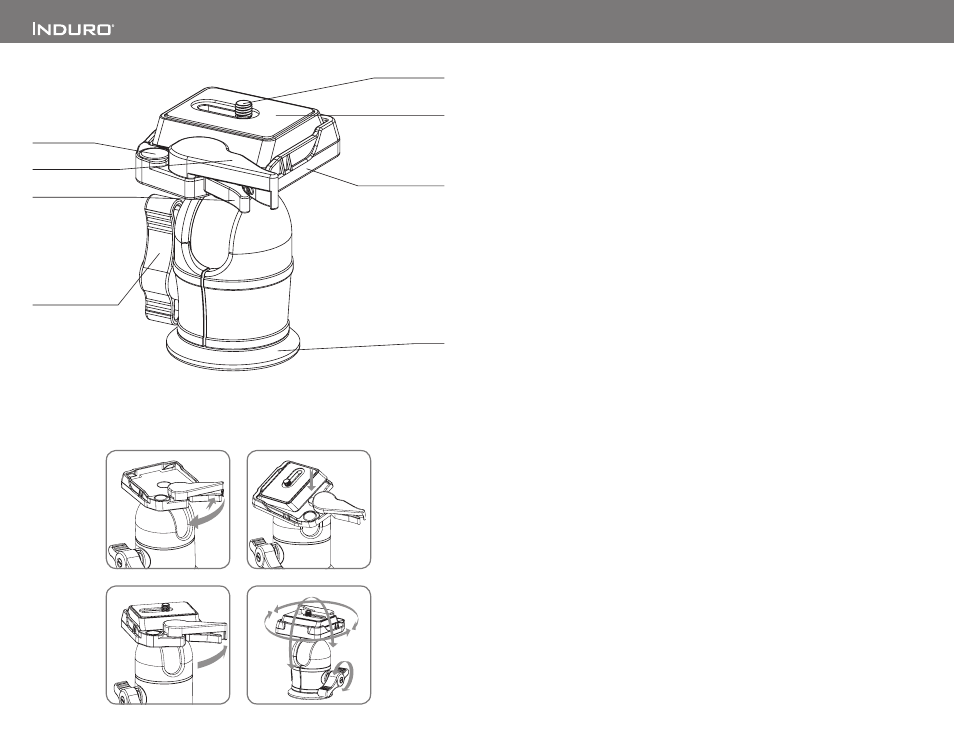 INDURO®