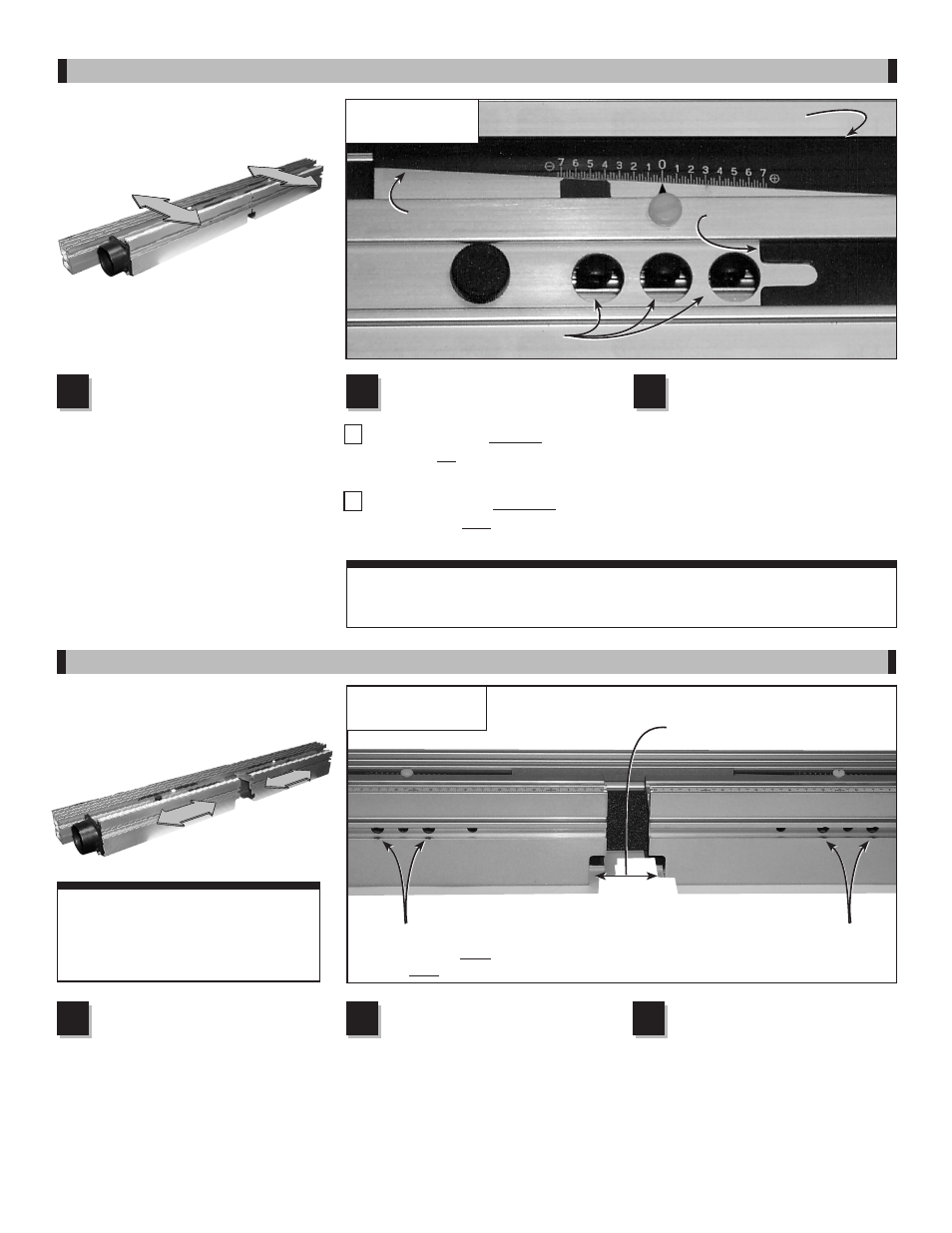 ⊖ 7 6 5 4 3 2 1 0 1 2 3 4 5 6 7 ⊕