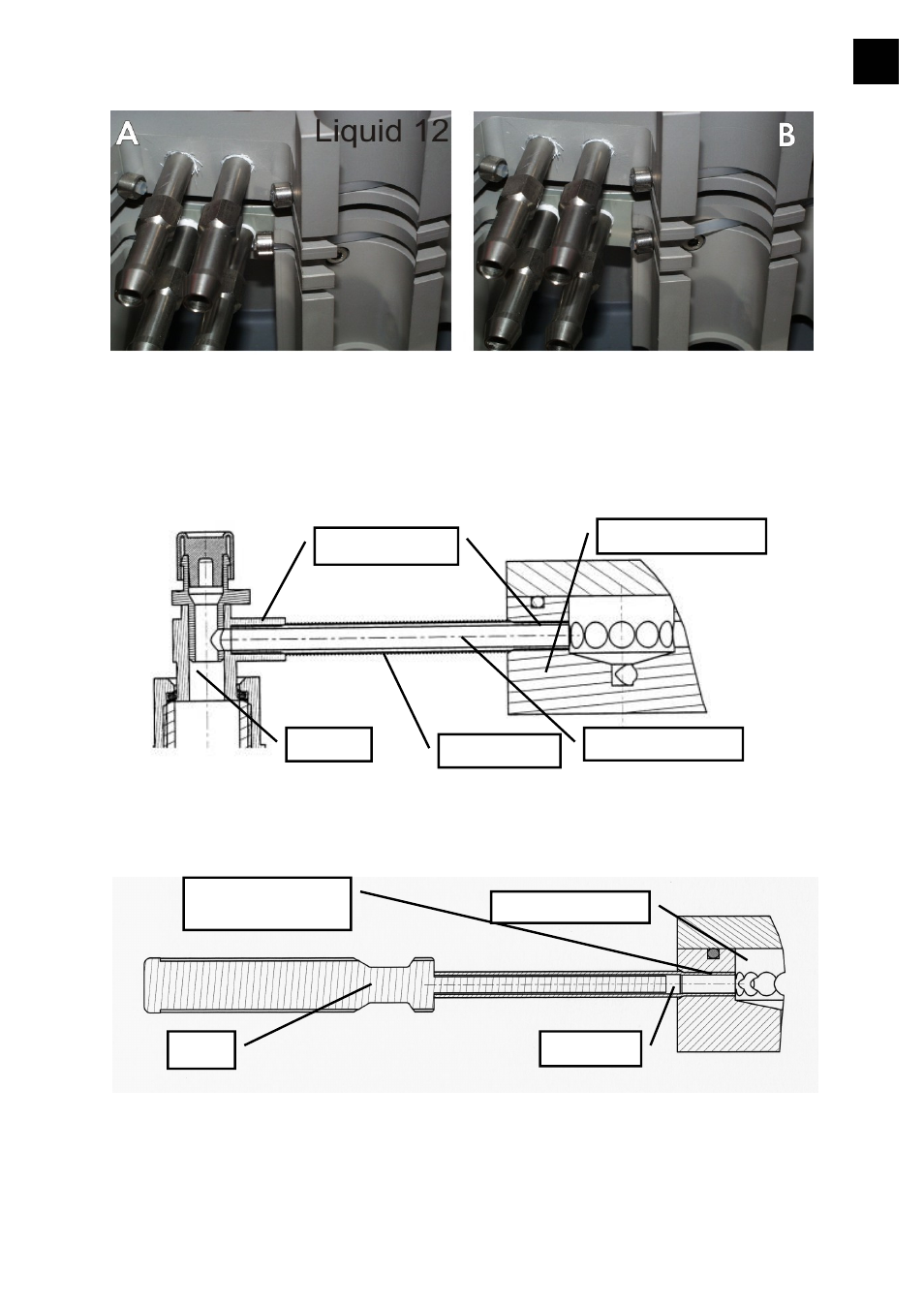 A

Liquid 12

B