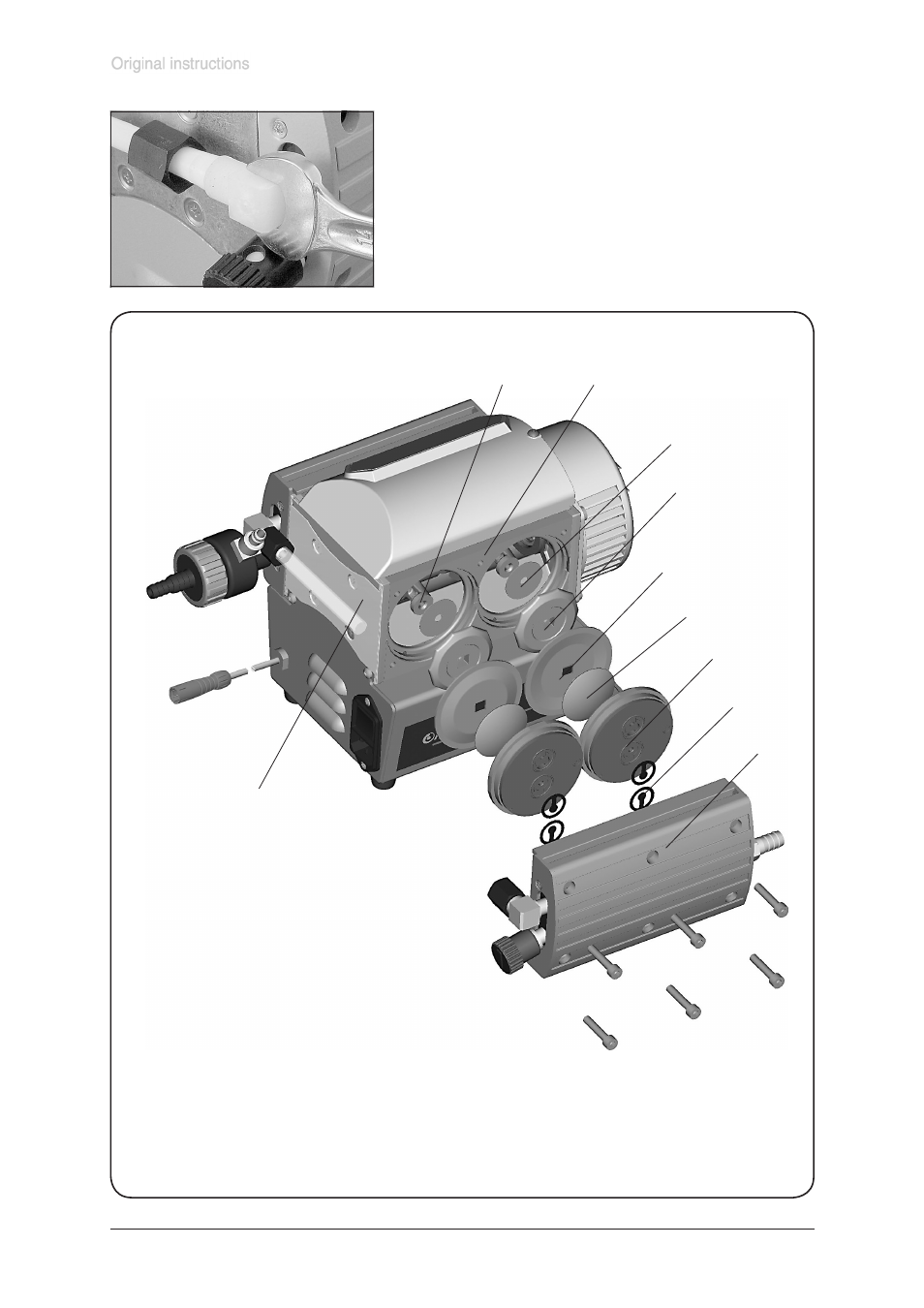 Original instructions