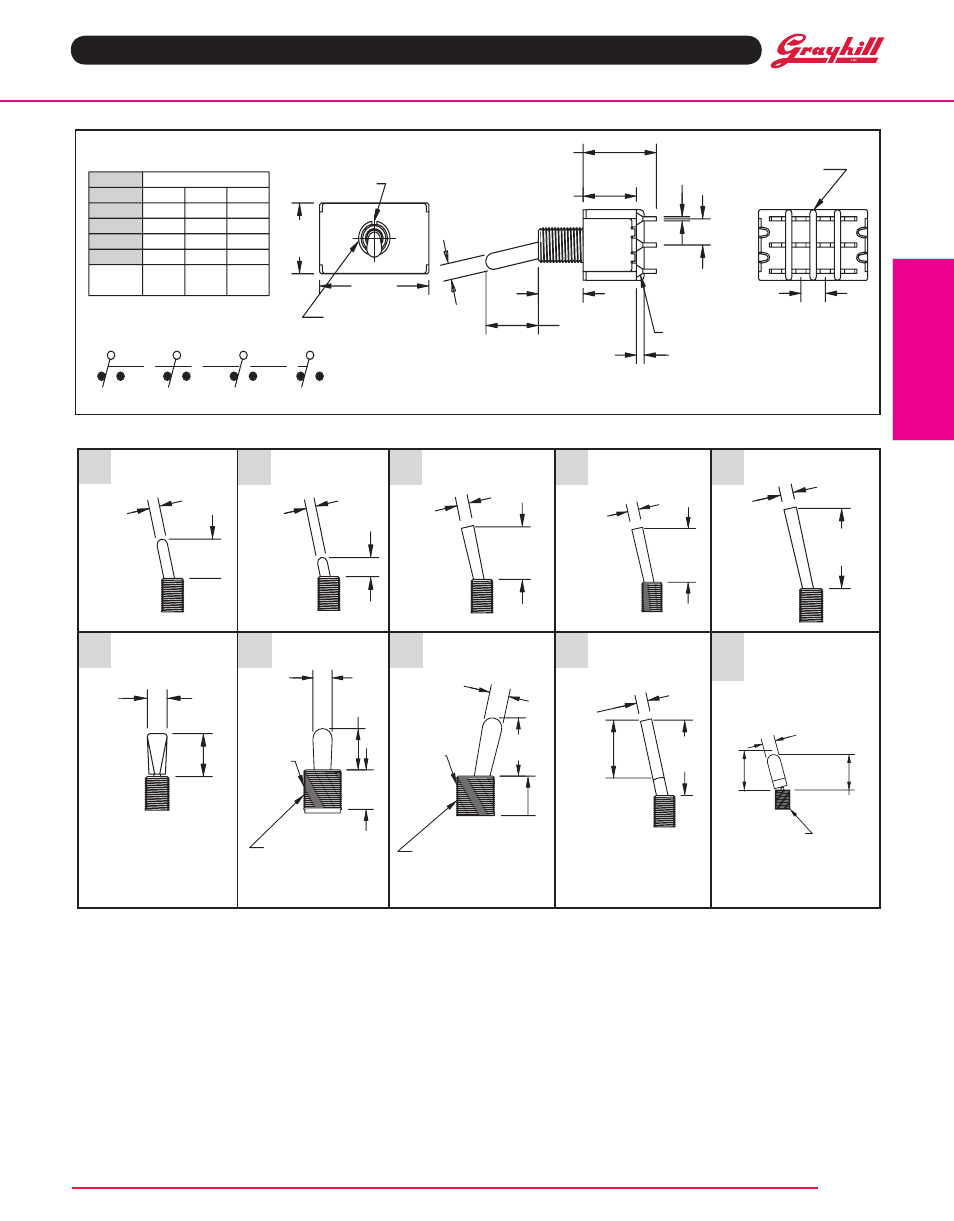 Grayhill