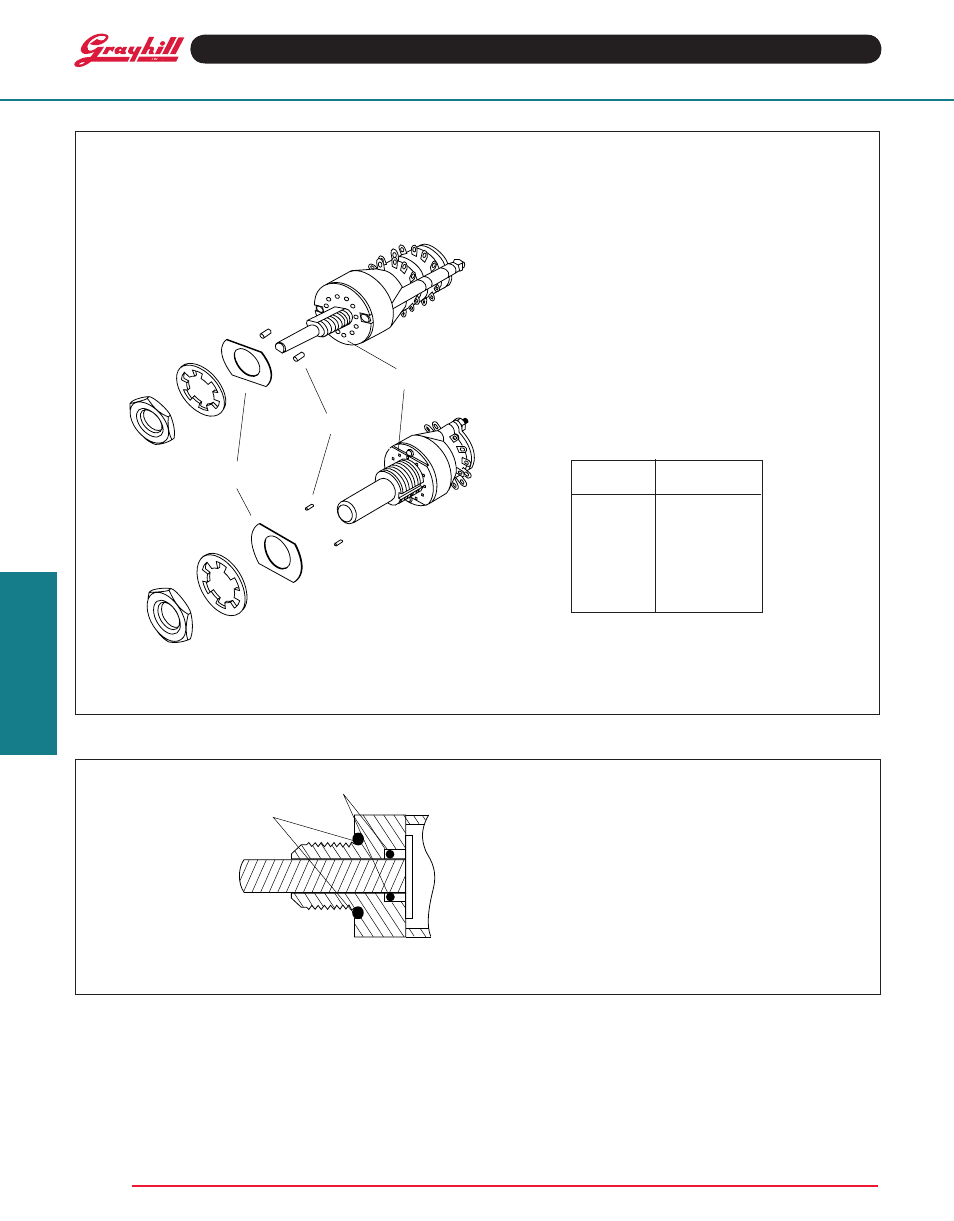 Grayhill