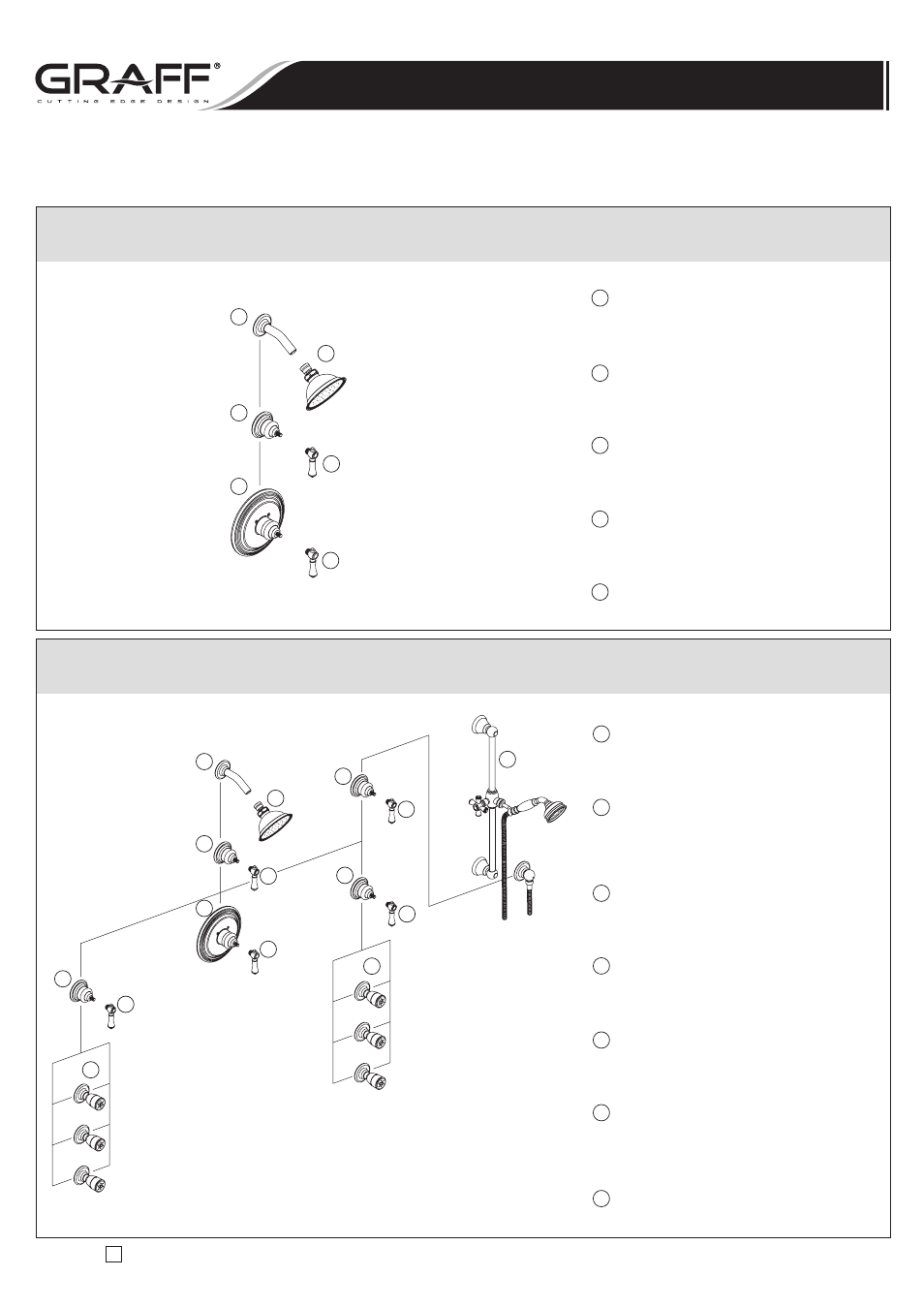 GRAFF®
CUTTING EDGE DESIGN