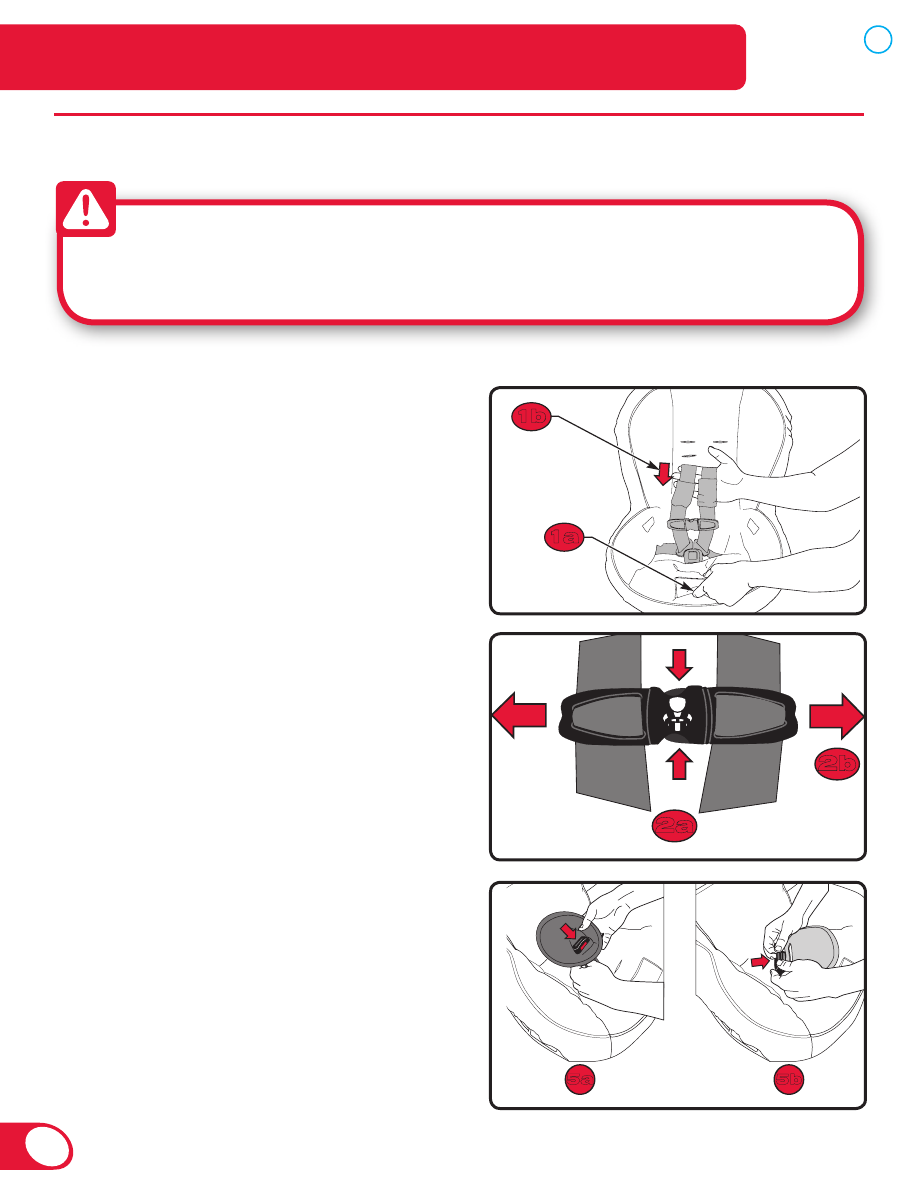 1b

1a

2b

2a

5a

5b