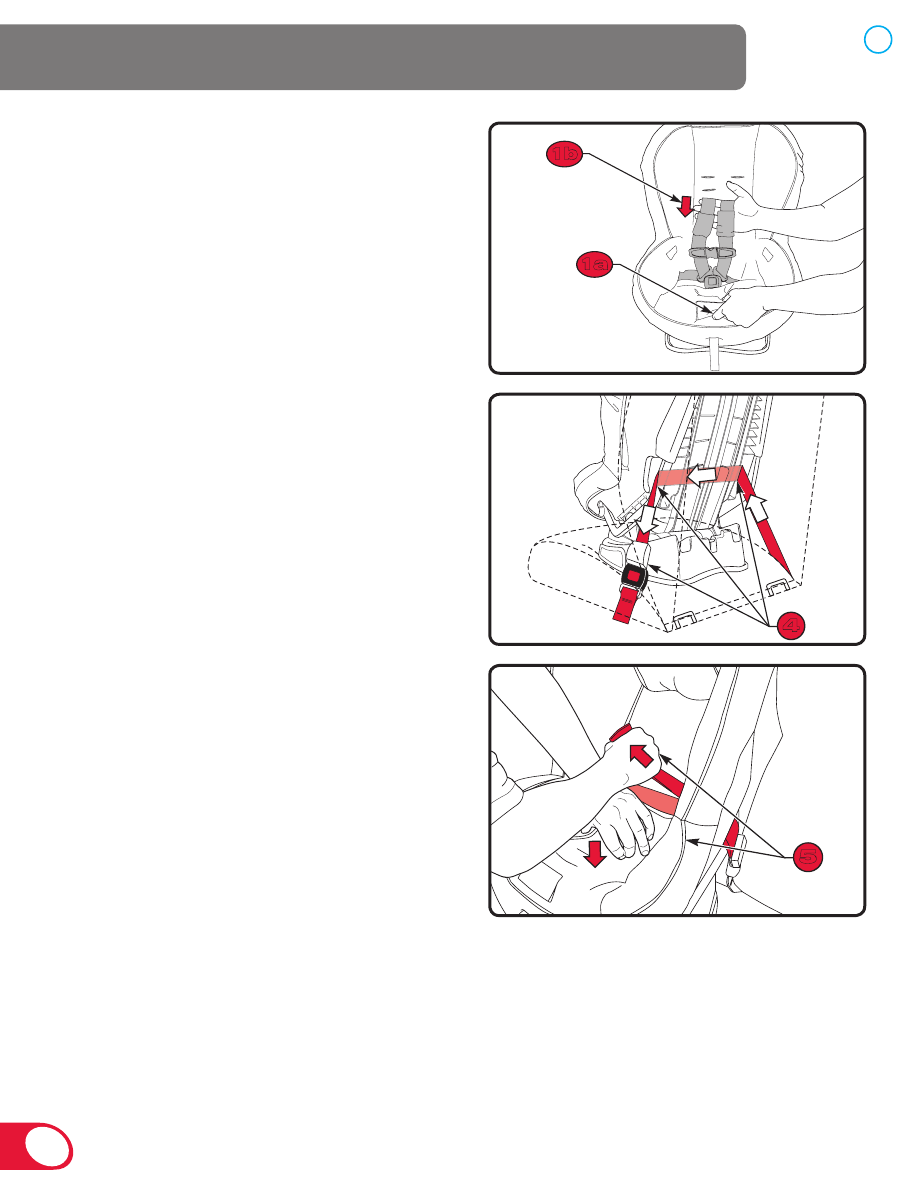 1b

1a

4

5