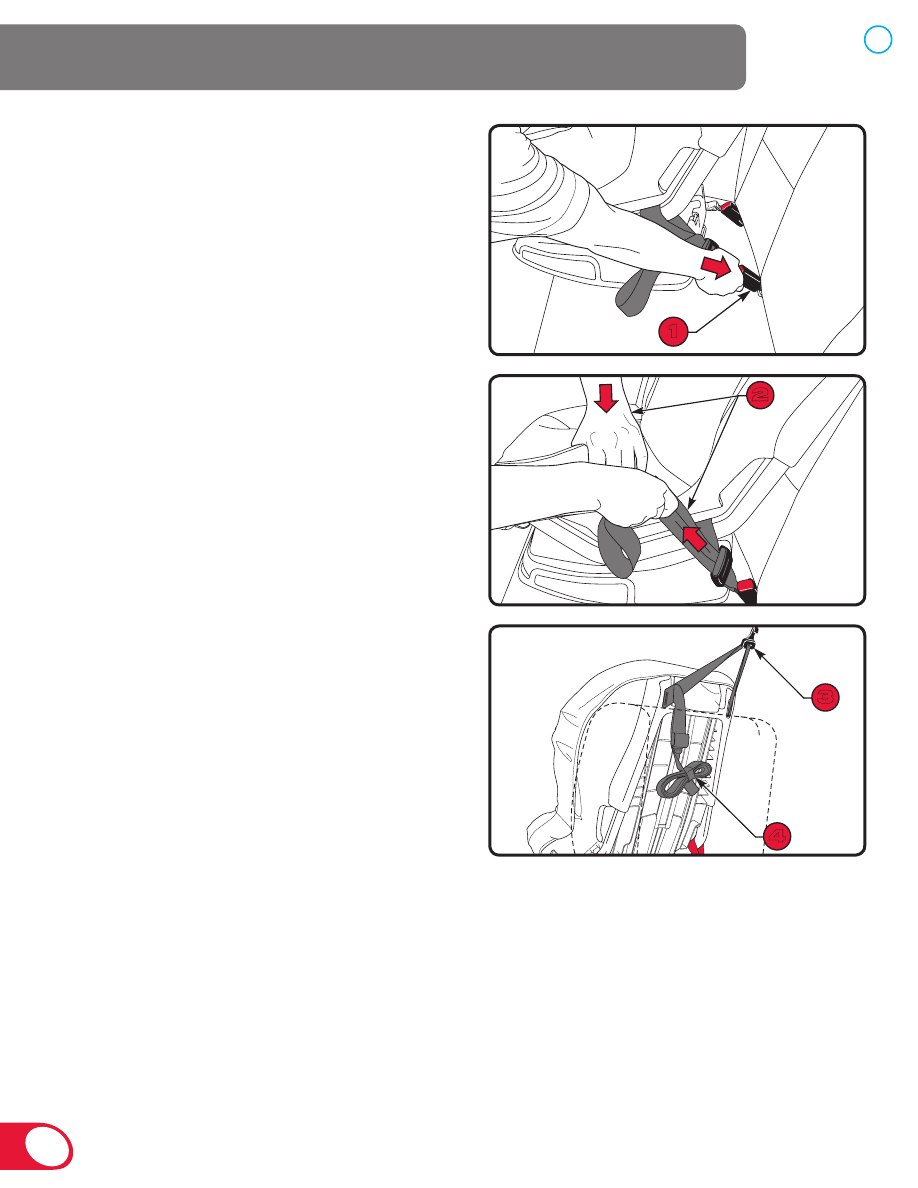 1

2

3

4