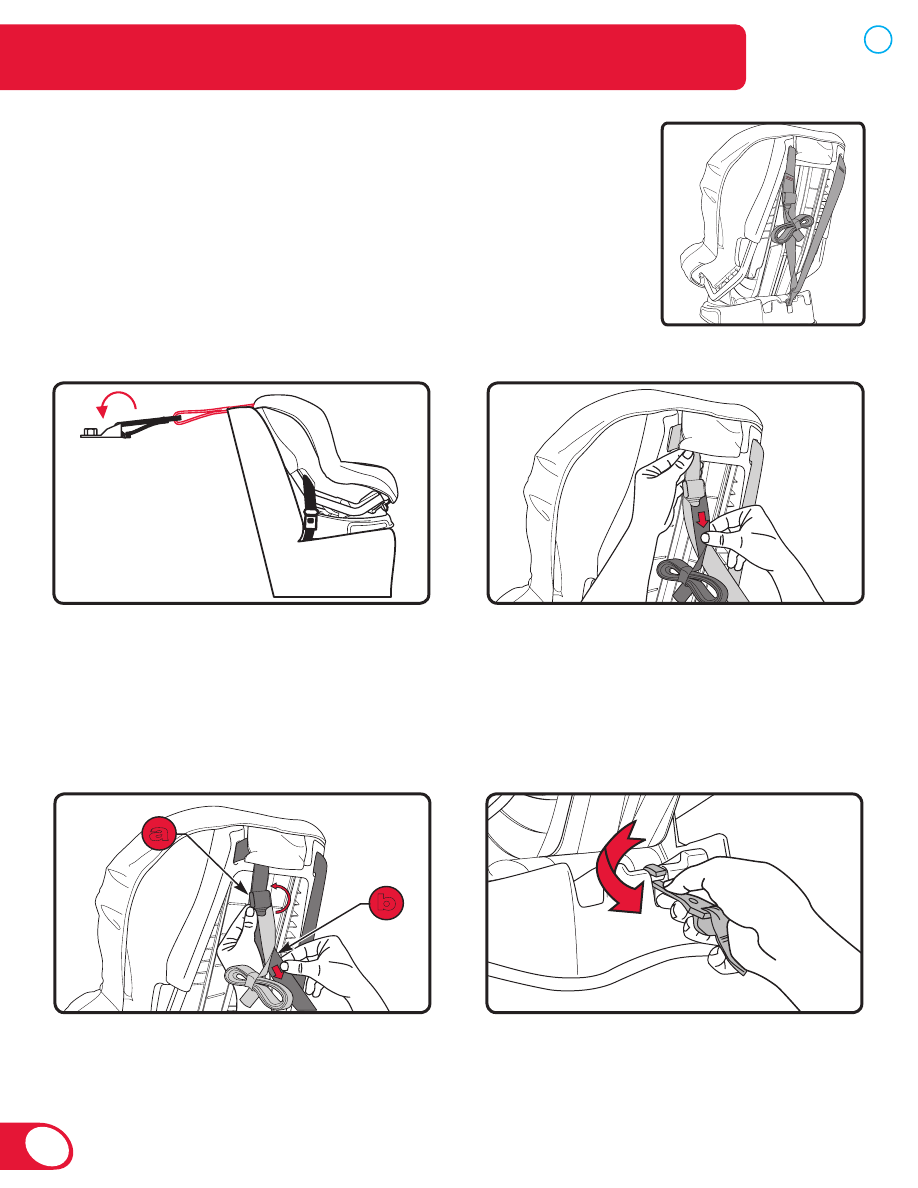 a

b