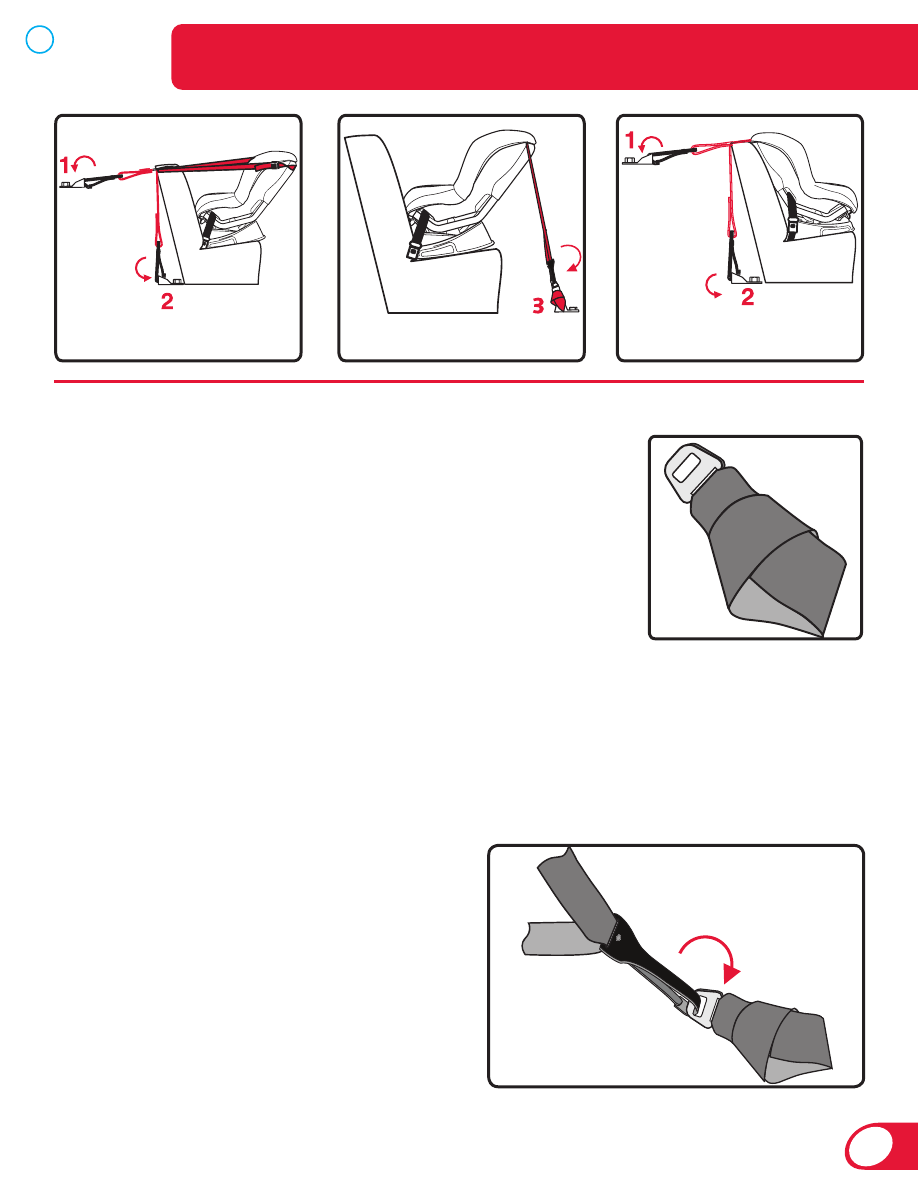 1
2
3
1
2