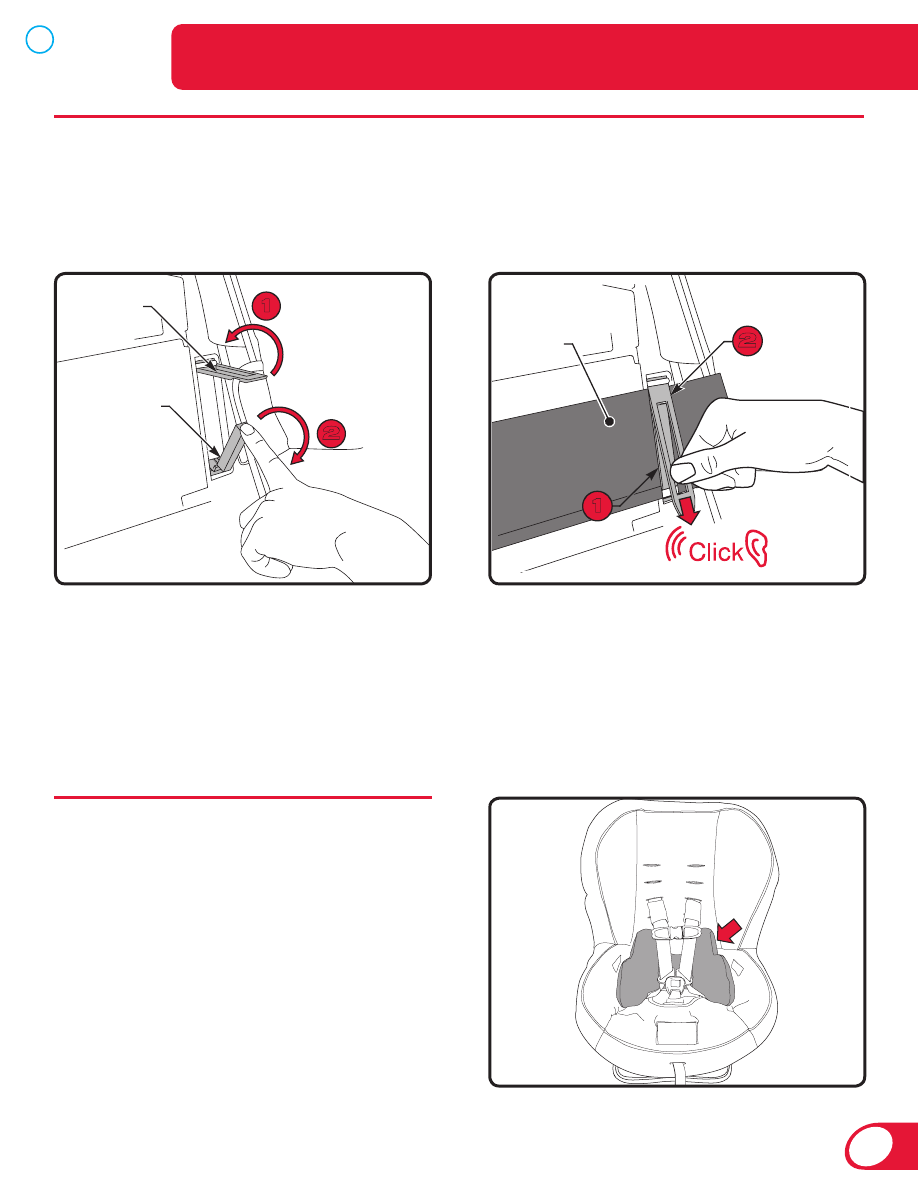 1

2

2

1

Click