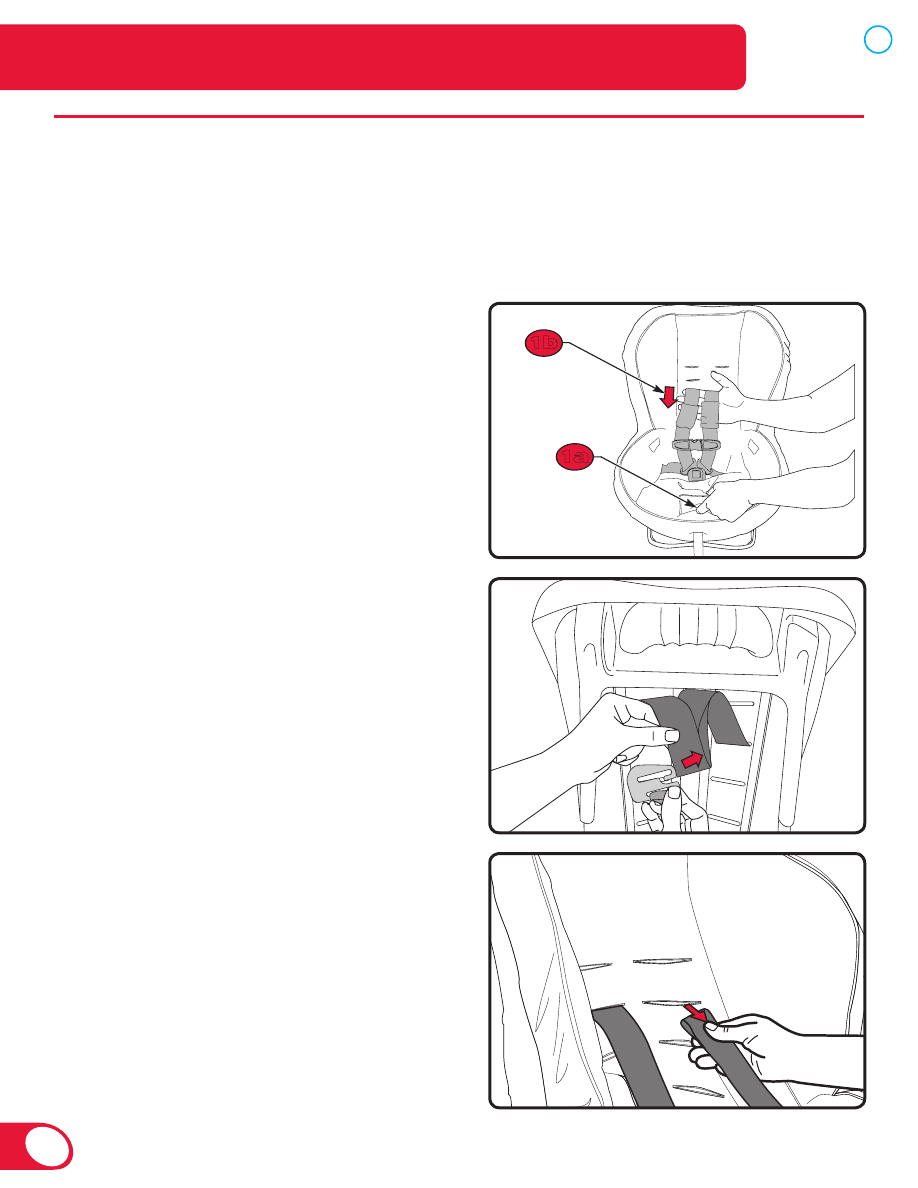 1b

1a