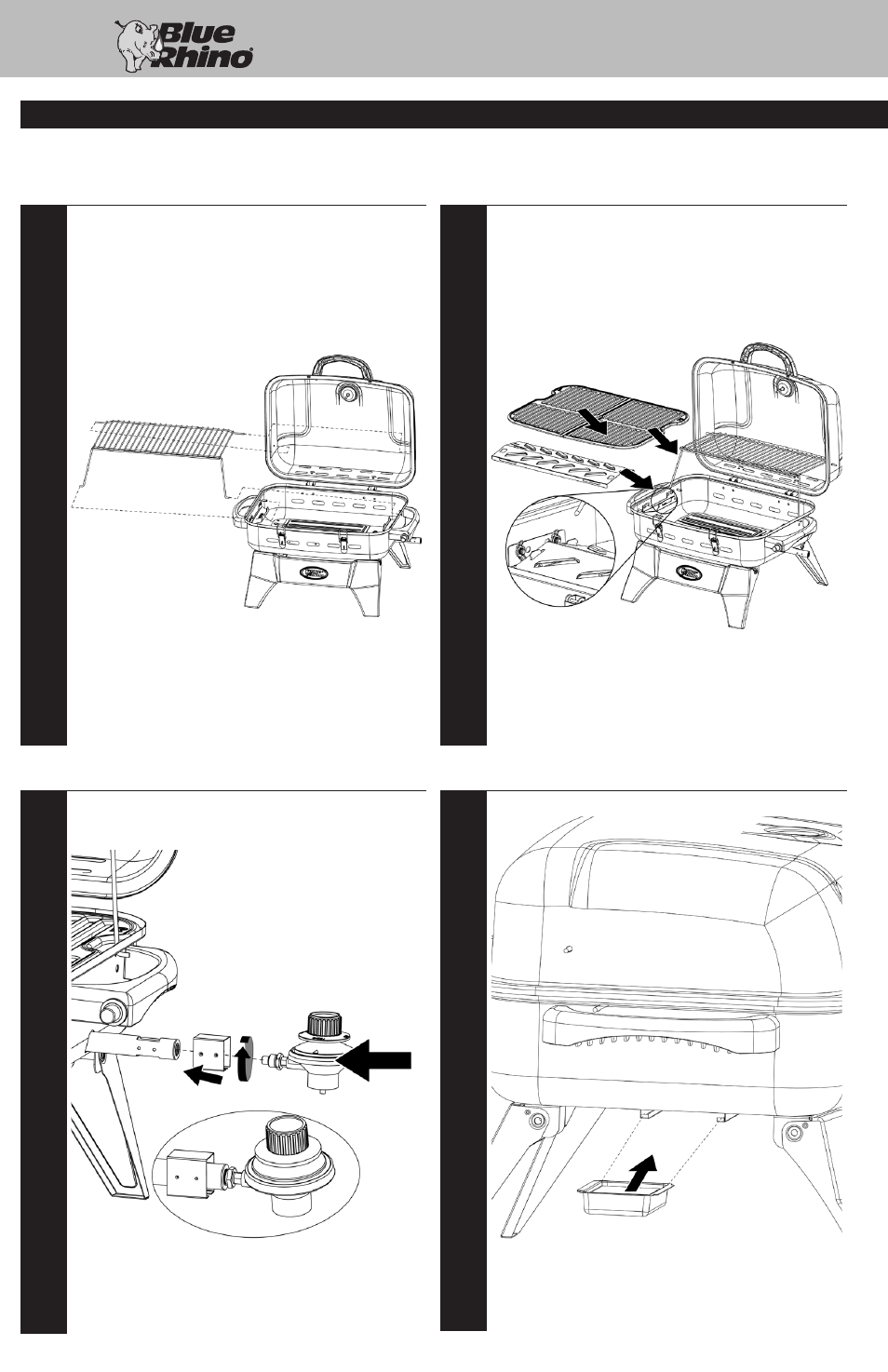 Blue Rhino®