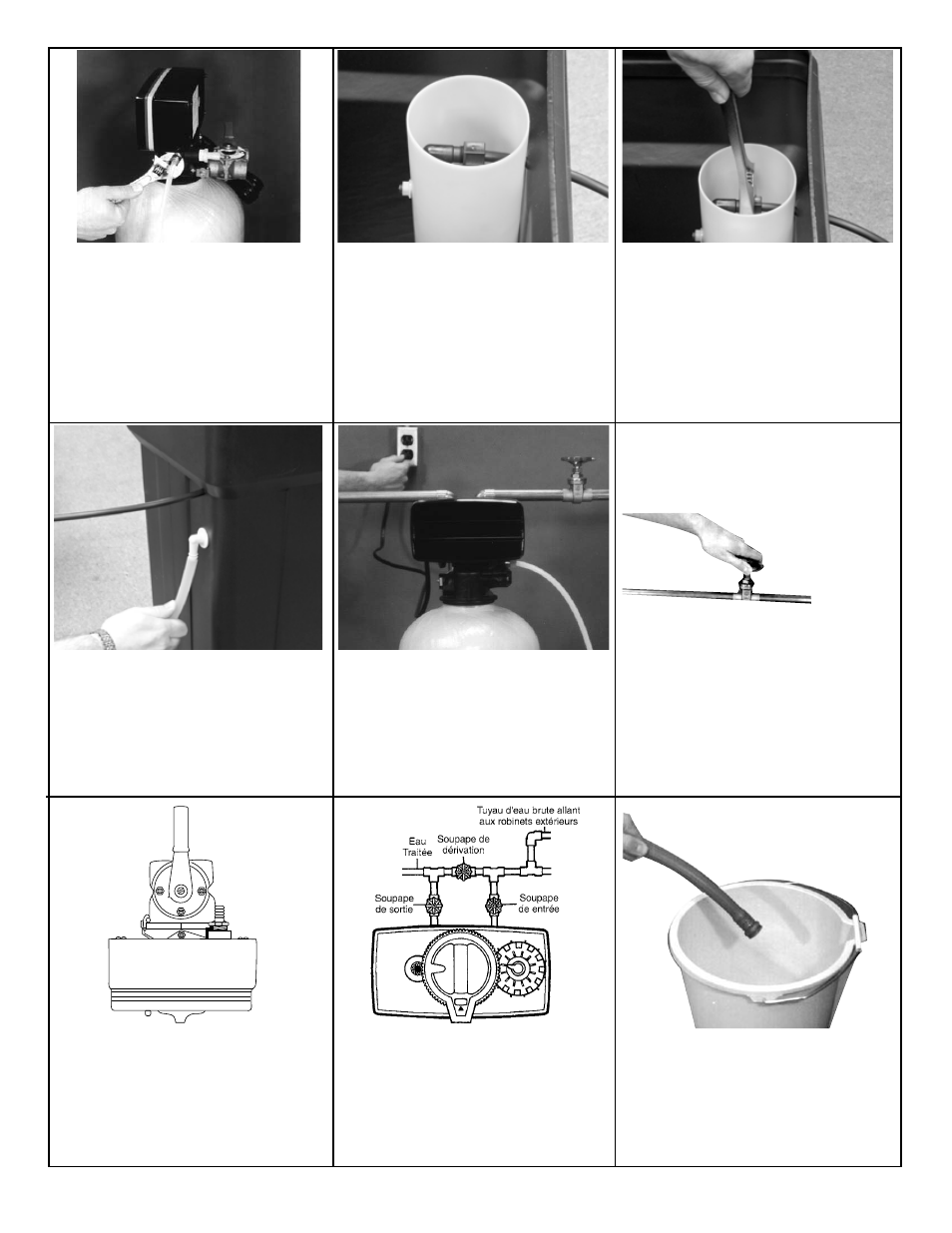 Tuyau d'eau brute allant aux robinets extérieurs

Eau Traitée

Soupape de dérivation

Soupape de sortie

Soupape de entrée