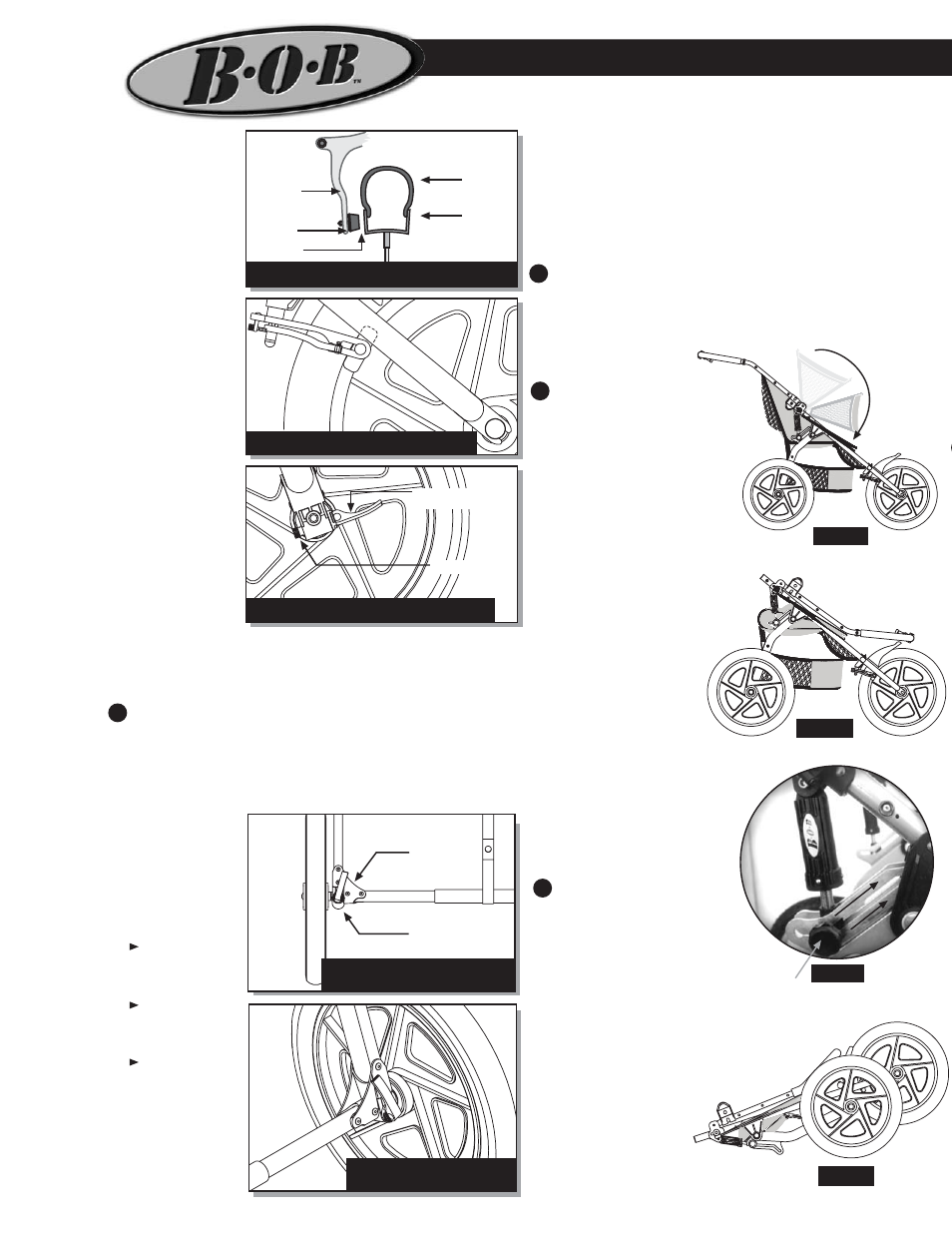 B·O·B™