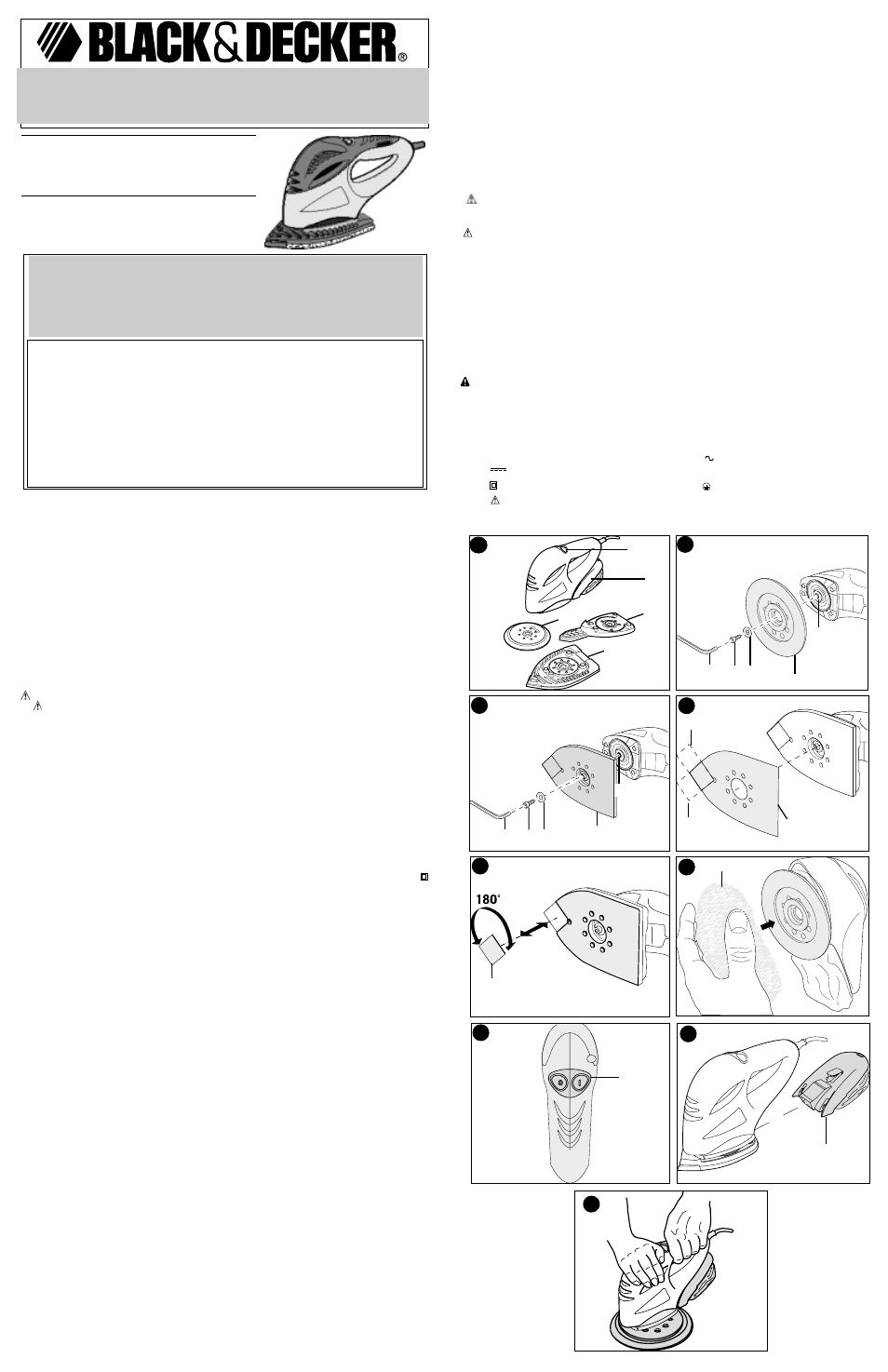 BLACK&DECKER®

180°