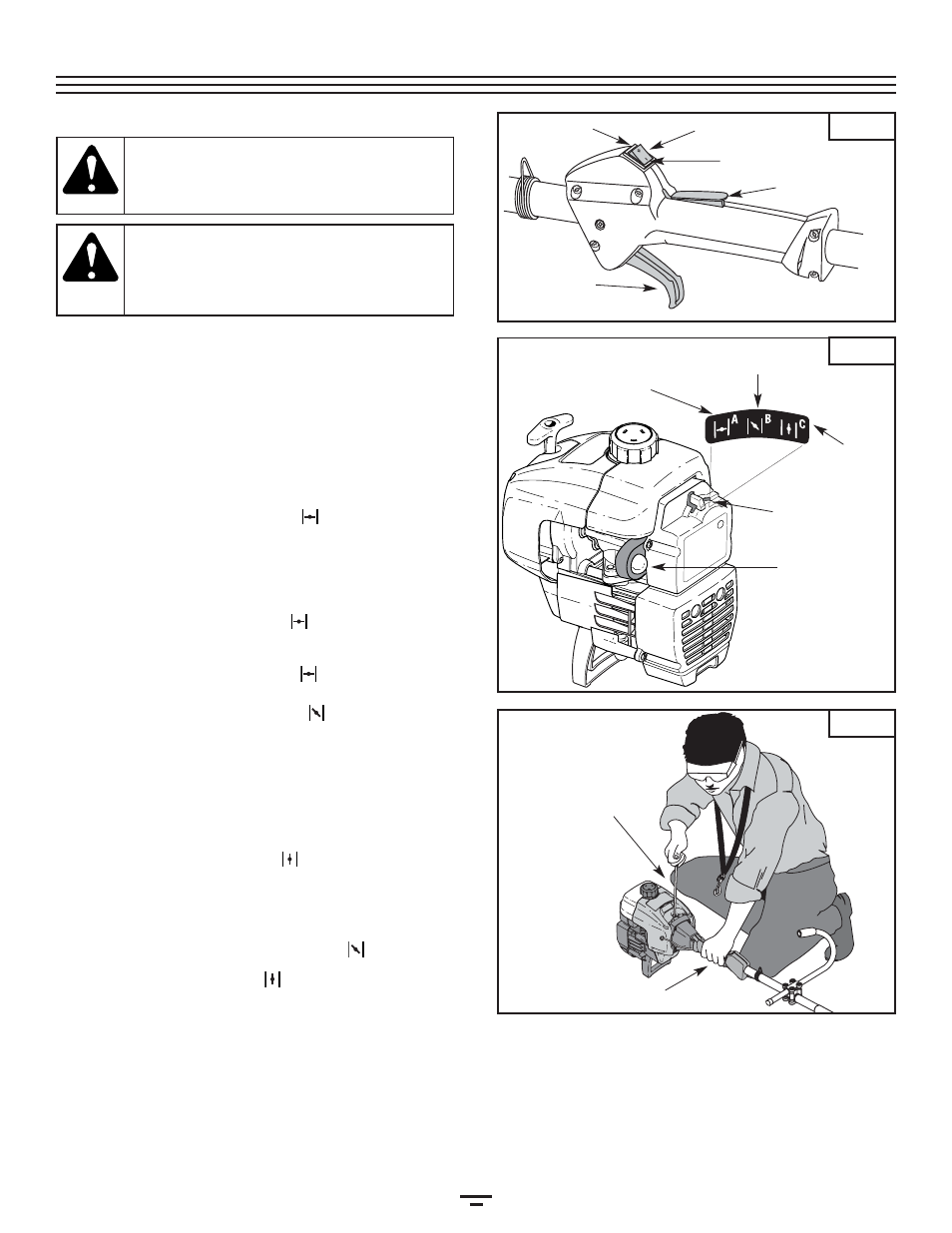 A B C