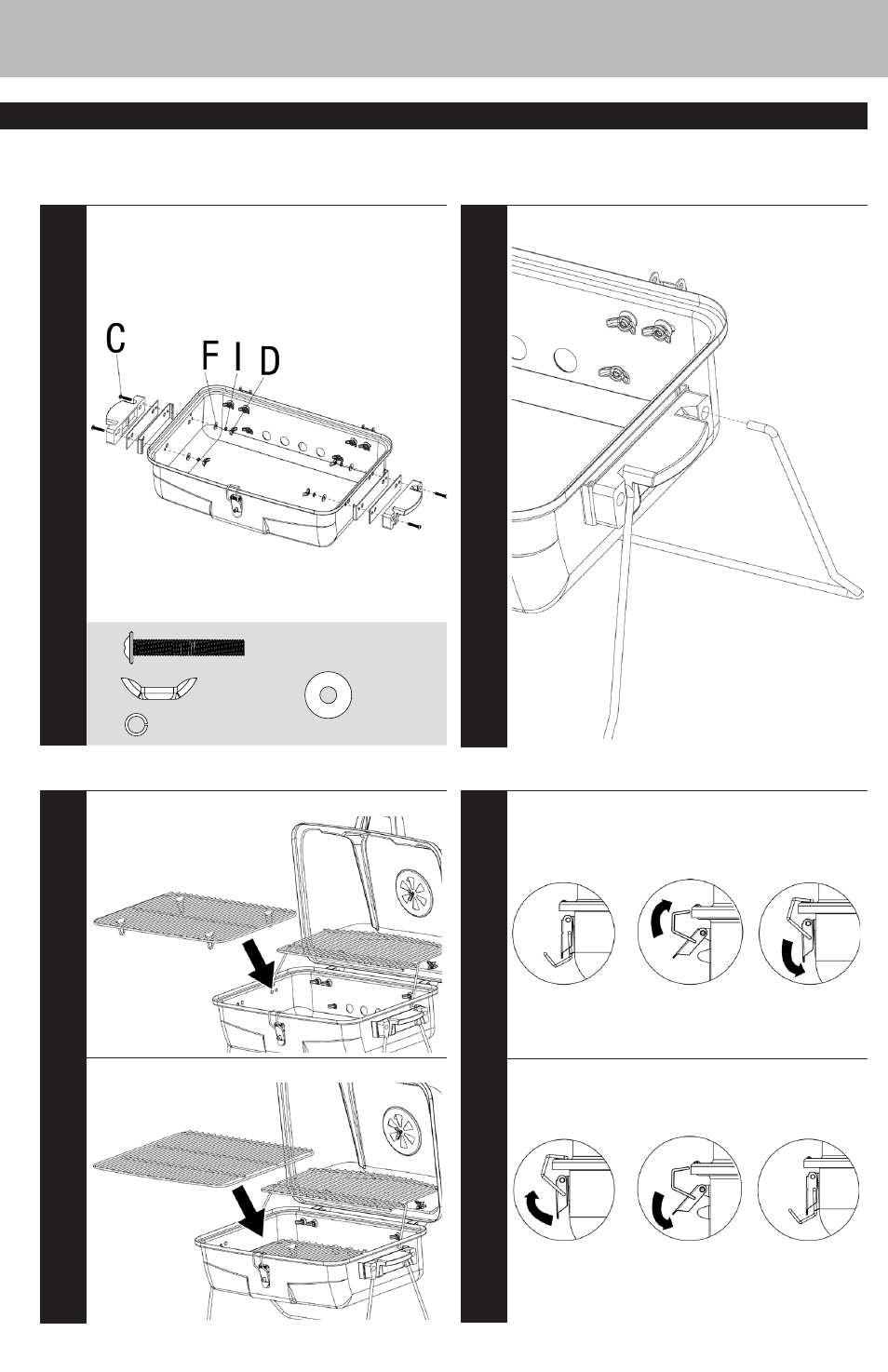 C

F I D