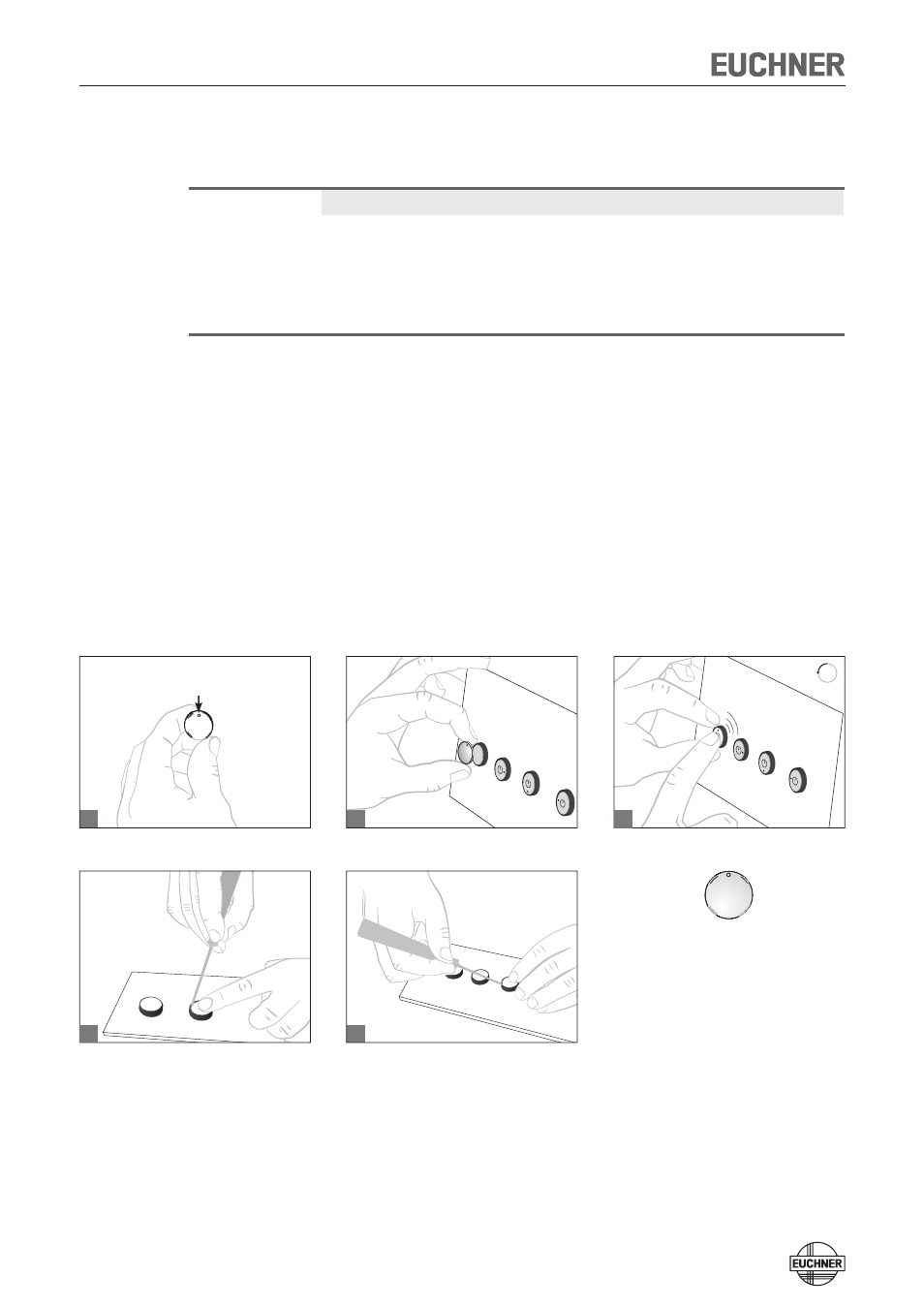 EUCHNER

EUCHNER